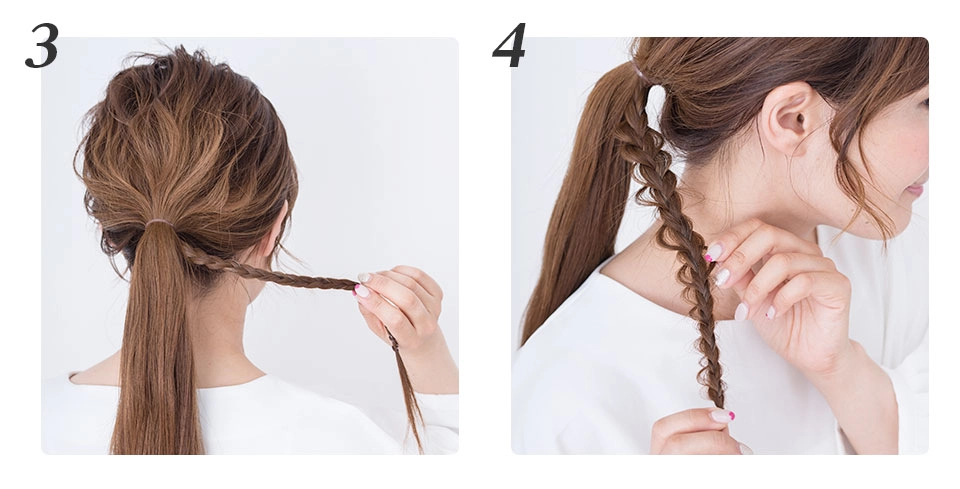 3

4