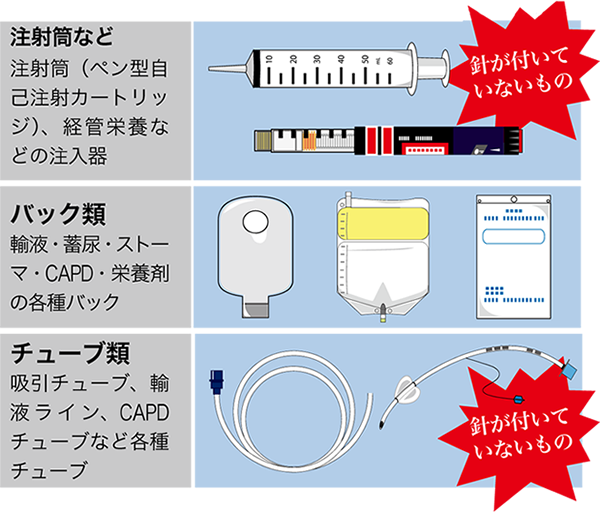 注射筒など
注射筒（ペン型自己注射カートリッジ）、経管栄養などの注入器

10 20 30 40 50 mL 60

針が付いていないもの

バック類
輸液・蓄尿・ストーマ・CAPD・栄養剤の各種バック

チューブ類
吸引チューブ、輸液ライン、CAPDチューブなど各種チューブ

針が付いていないもの