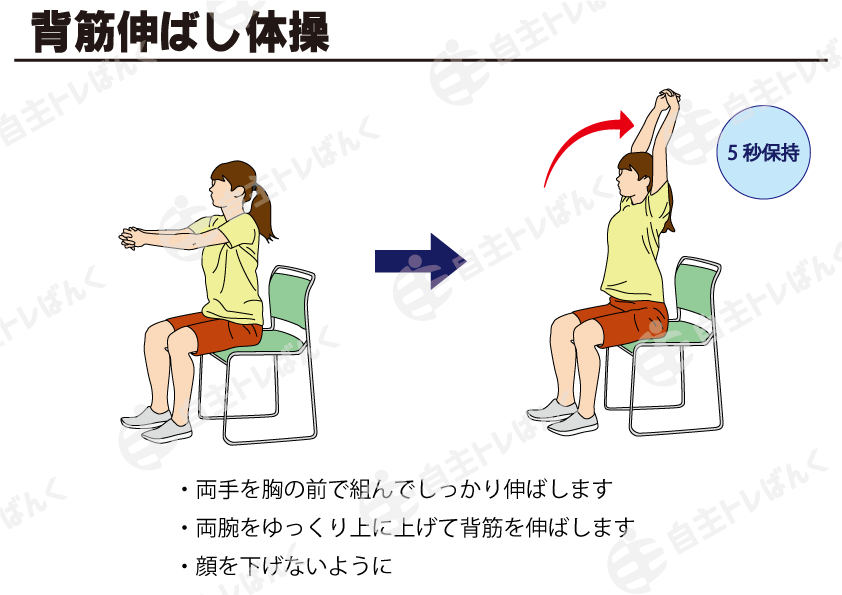 背筋伸ばし体操

5 秒保持

・両手を胸の前で組んでしっかり伸ばします
・両腕をゆっくり上に上げて背筋を伸ばします
・顔を下げないように

自主トレばんく