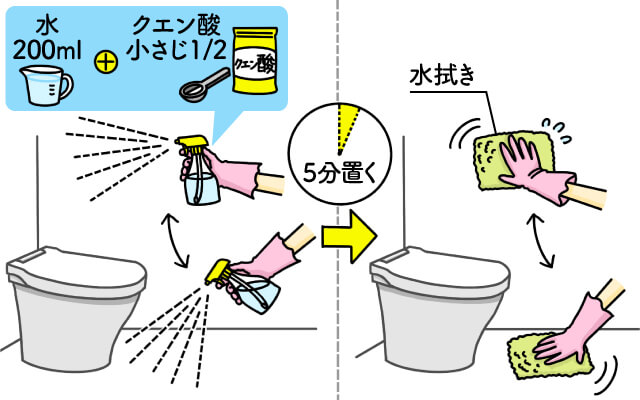 水
200ml

クエン酸
小さじ1/2

クエン酸

5分置く

水拭き