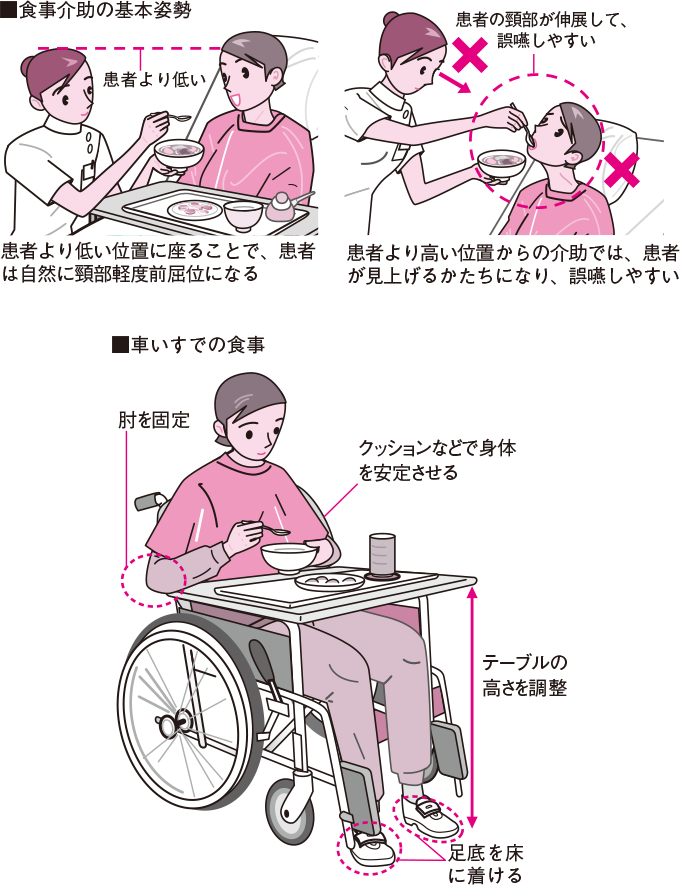 ■食事介助の基本姿勢

患者より低い

患者より低い位置に座ることで、患者は自然に頸部軽度前屈位になる

患者の頸部が伸展して、誤嚥しやすい

患者より高い位置からの介助では、患者が見上げるかたちになり、誤嚥しやすい

■車いすでの食事

肘を固定

クッションなどで身体を安定させる

テーブルの高さを調整

足底を床に着ける