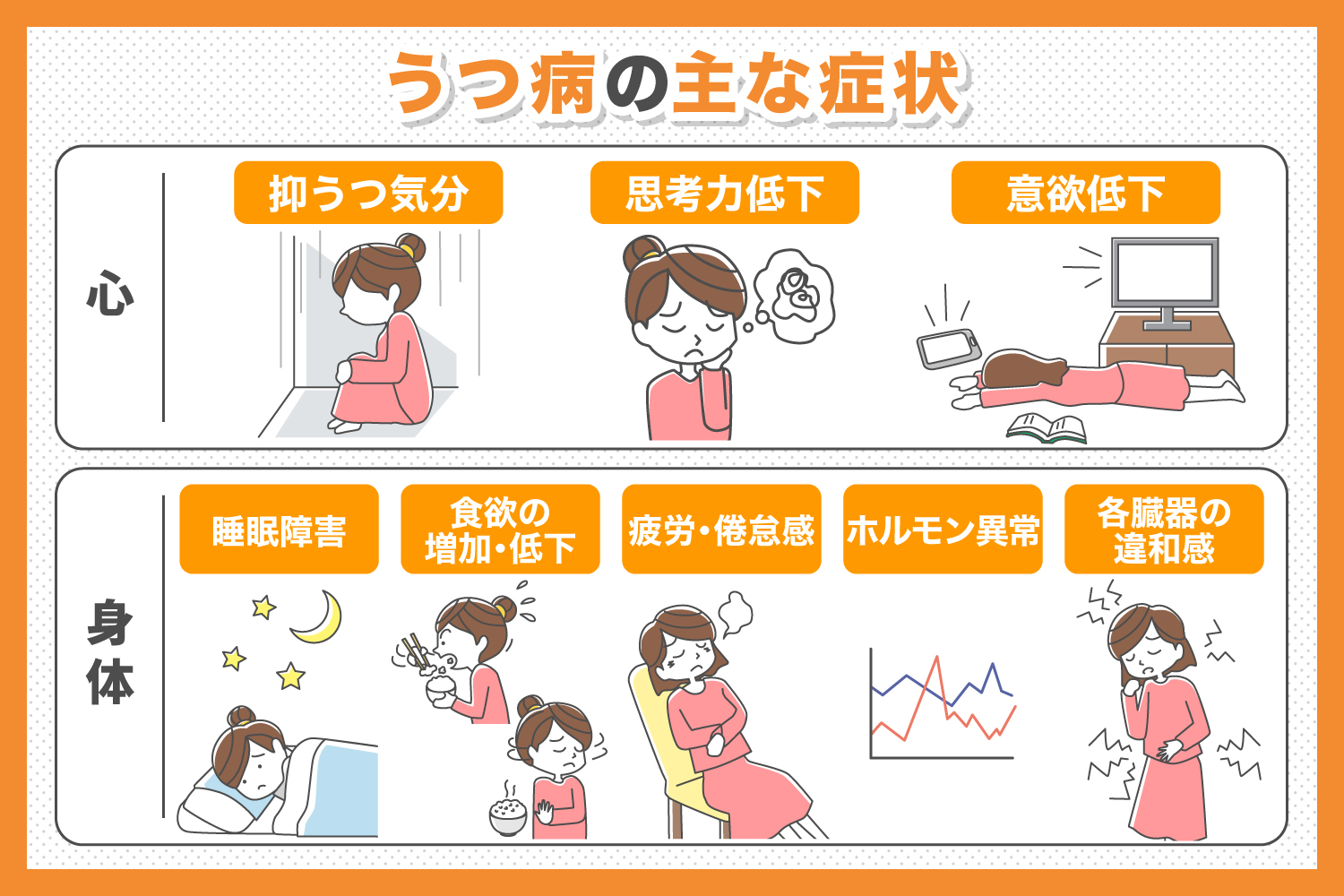 うつ病の主な症状

心

抑うつ気分

思考力低下

意欲低下

身体

睡眠障害

食欲の増加・低下

疲労・倦怠感

ホルモン異常

各臓器の違和感