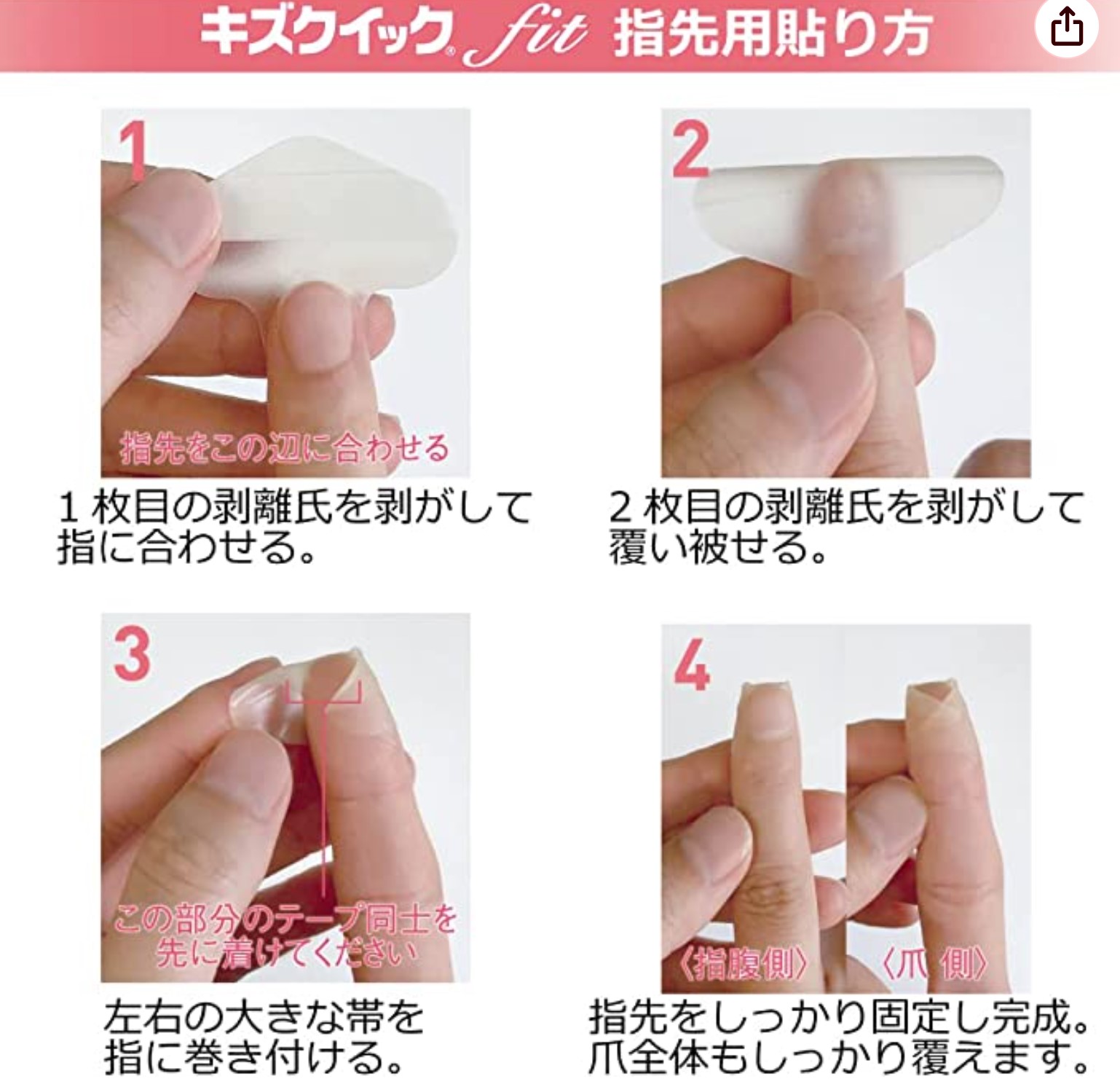 キズクイック® fit 指先用貼り方

1

指先をこの辺に合わせる

1 枚目の剥離氏を剥がして指に合わせる。

2

2 枚目の剥離氏を剥がして覆い被せる。

3

この部分のテープ同士を先に着けてください

左右の大きな帯を指に巻き付ける。

4

〈指腹側〉

〈爪 側〉

指先をしっかり固定し完成。爪全体もしっかり覆えます。