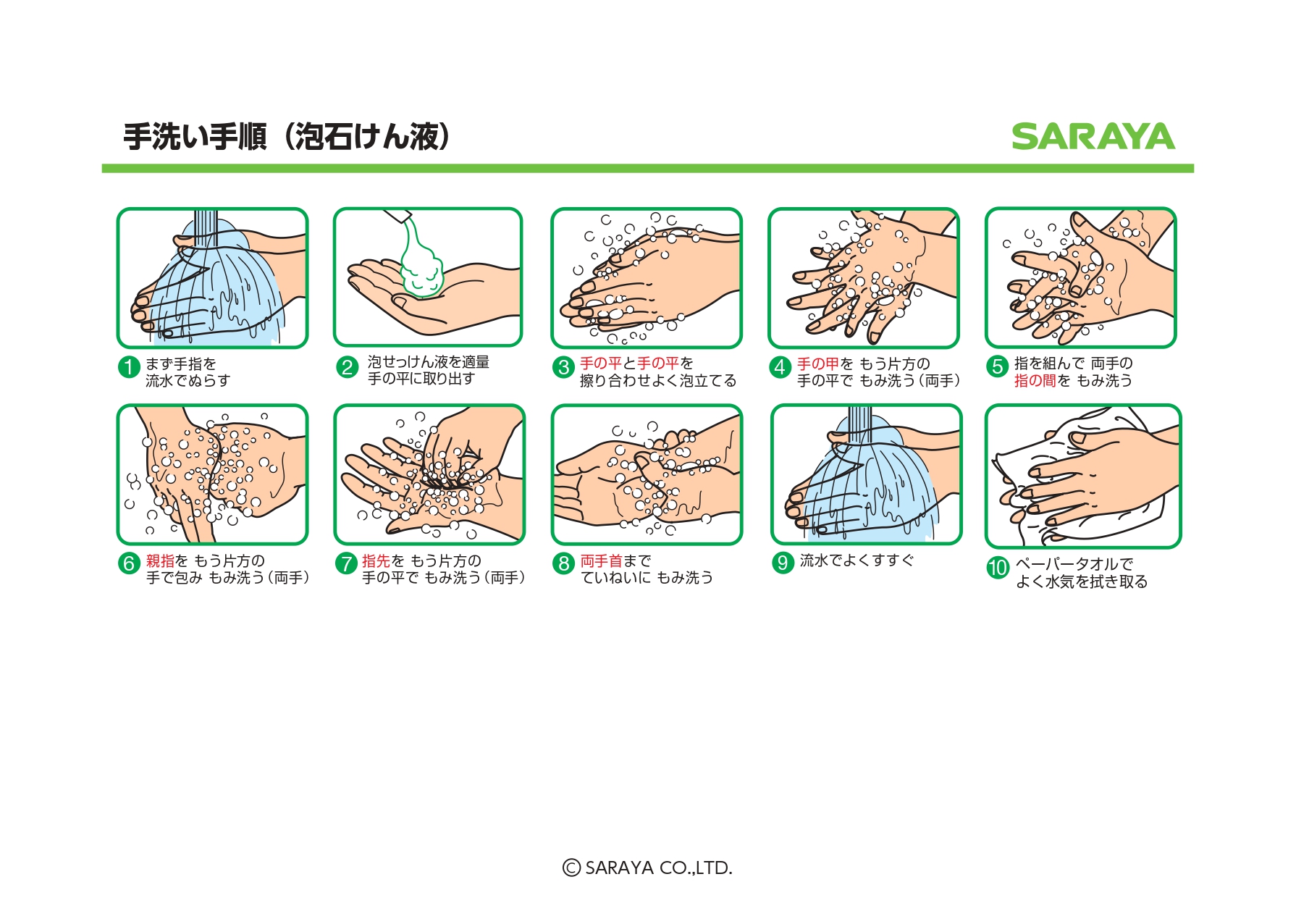 手洗い手順（泡石けん液）

SARAYA

1 まず手指を
流水でぬらす

2 泡せっけん液を適量
手の平に取り出す

3 手の平と手の平を
擦り合わせよく泡立てる

4 手の甲を もう片方の
手の平で もみ洗う（両手）

5 指を組んで 両手の
指の間を もみ洗う

6 親指を もう片方の
手で包み もみ洗う（両手）

7 指先を もう片方の
手の平で もみ洗う（両手）

8 両手首まで
ていねいに もみ洗う

9 流水でよくすすぐ

10 ペーパータオルで
よく水気を拭き取る

© SARAYA CO.,LTD.