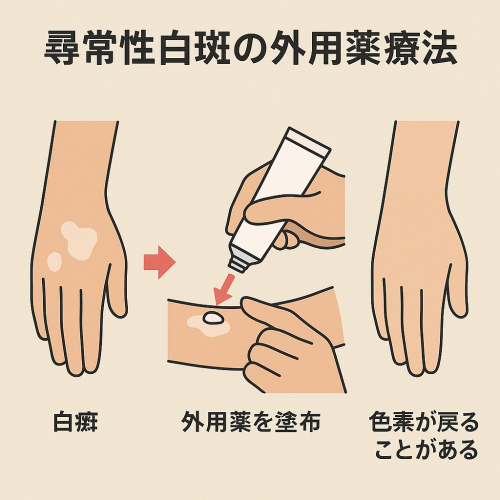 尋常性白斑の外用薬療法

白癬

外用薬を塗布

色素が戻ることがある