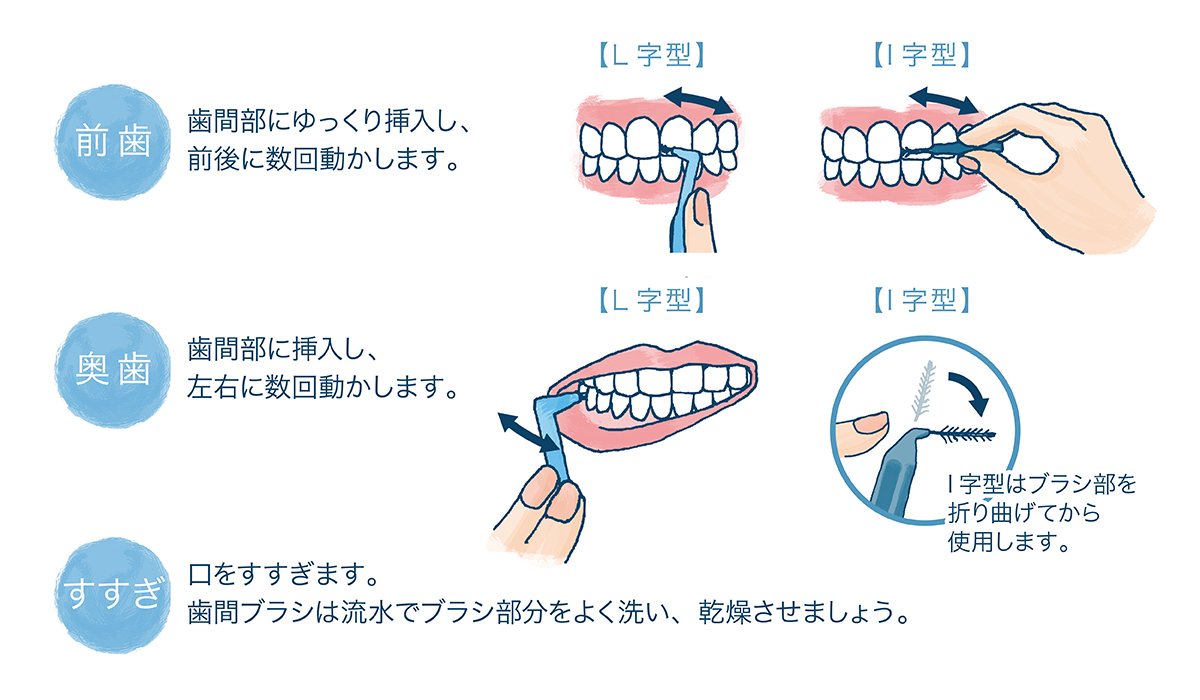 前歯

歯間部にゆっくり挿入し、前後に数回動かします。

【L 字型】

【I 字型】

奥歯

歯間部に挿入し、左右に数回動かします。

【L 字型】

【I 字型】

I 字型はブラシ部を折り曲げてから使用します。

すすぎ

口をすすぎます。
歯間ブラシは流水でブラシ部分をよく洗い、乾燥させましょう。