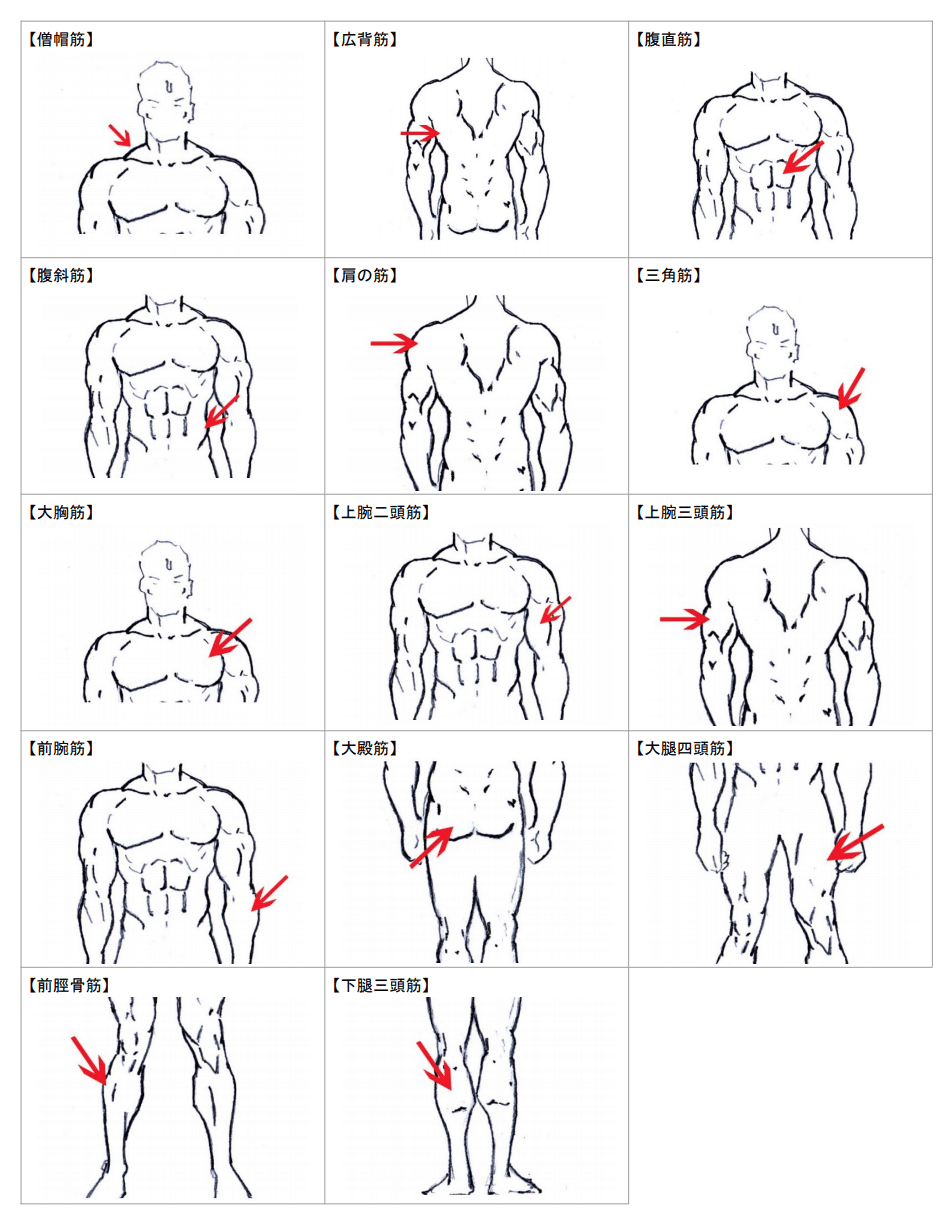 | 【僧帽筋】 | 【広背筋】 | 【腹直筋】 |
|---|---|---|
| 【腹斜筋】 | 【肩の筋】 | 【三角筋】 |
| 【大胸筋】 | 【上腕二頭筋】 | 【上腕三頭筋】 |
| 【前腕筋】 | 【大殿筋】 | 【大腿四頭筋】 |
| 【前脛骨筋】 | 【下腿三頭筋】 | |