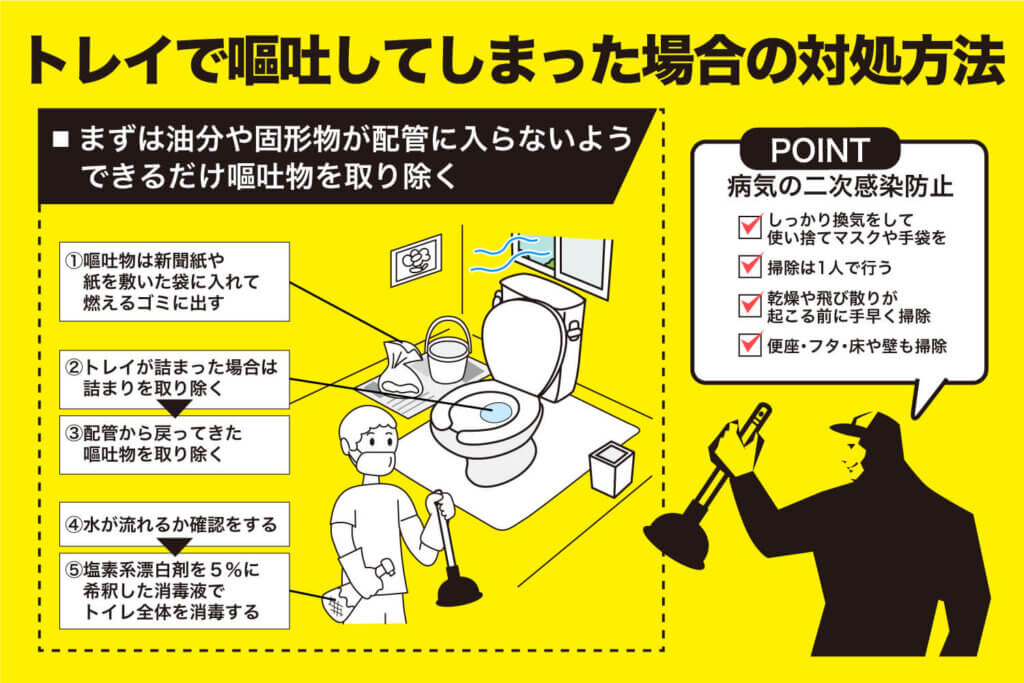 トレイで嘔吐してしまった場合の対処方法

■ まずは油分や固形物が配管に入らないようできるだけ嘔吐物を取り除く

①嘔吐物は新聞紙や紙を敷いた袋に入れて燃えるゴミに出す

②トレイが詰まった場合は詰まりを取り除く

③配管から戻ってきた嘔吐物を取り除く

④水が流れるか確認をする

⑤塩素系漂白剤を５％に希釈した消毒液でトイレ全体を消毒する

POINT
病気の二次感染防止

しっかり換気をして使い捨てマスクや手袋を

掃除は1人で行う

乾燥や飛び散りが起こる前に手早く掃除

便座・フタ・床や壁も掃除