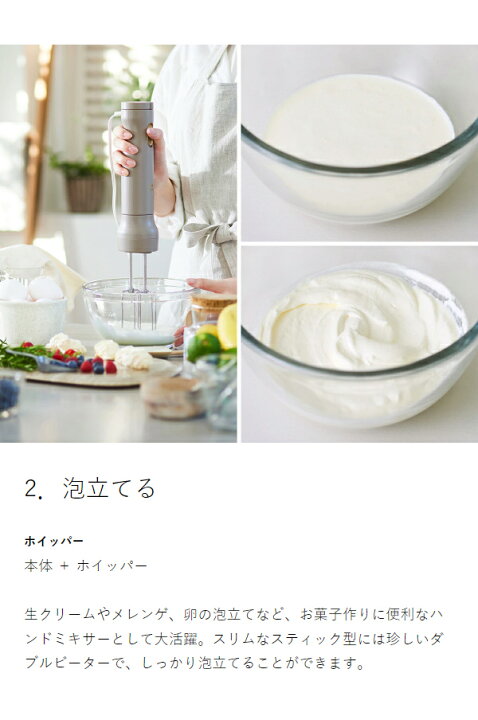 2. 泡立てる

ホイッパー

本体 + ホイッパー

生クリームやメレンゲ、卵の泡立てなど、お菓子作りに便利なハンドミキサーとして大活躍。スリムなスティック型には珍しいダブルビーターで、しっかり泡立てることができます。