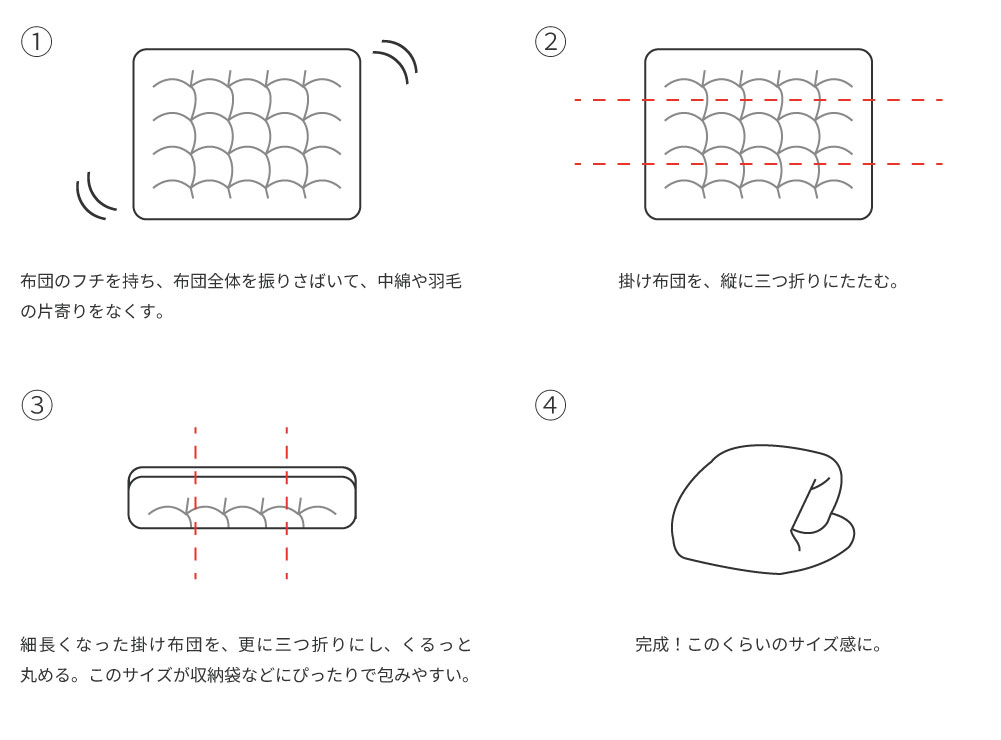 ①

布団のフチを持ち、布団全体を振りさばいて、中綿や羽毛の片寄りをなくす。

②

掛け布団を、縦に三つ折りにたたむ。

③

細長くなった掛け布団を、更に三つ折りにし、くるっと丸める。このサイズが収納袋などにぴったりで包みやすい。

④

完成！このくらいのサイズ感に。