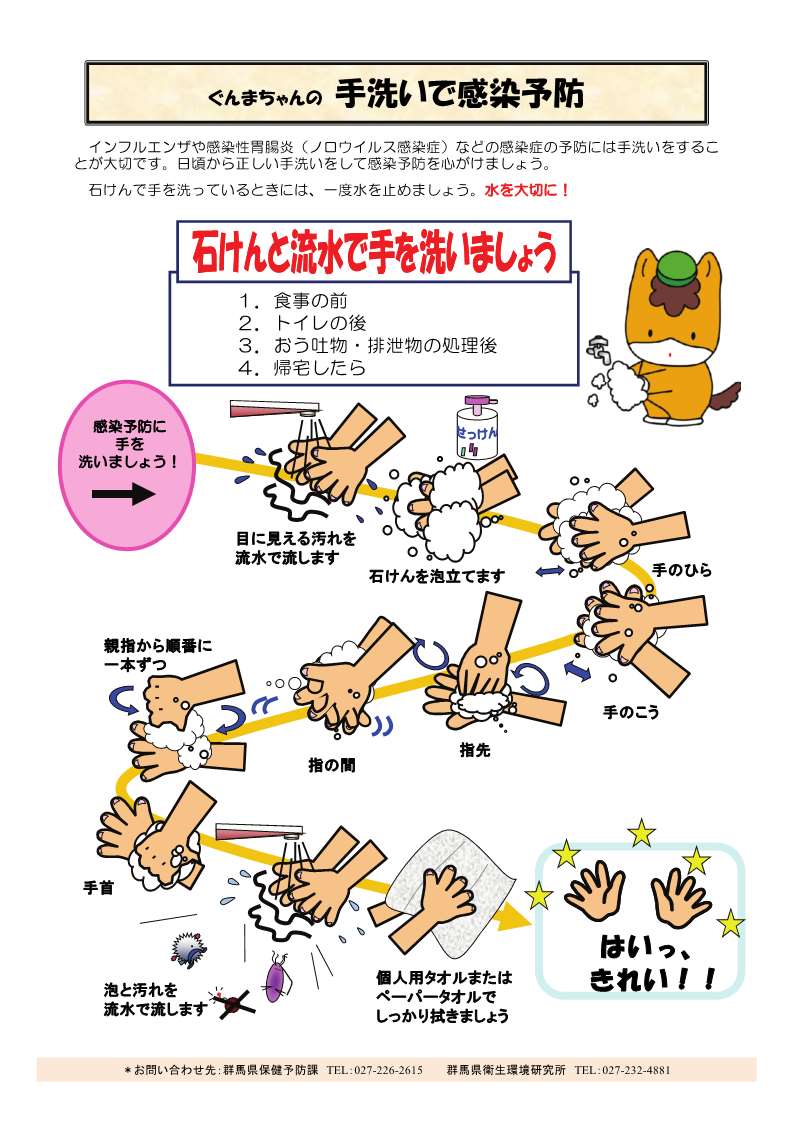 ぐんまちゃんの 手洗いで感染予防

インフルエンザや感染性胃腸炎（ノロウイルス感染症）などの感染症の予防には手洗いをすることが大切です。日頃から正しい手洗いをして感染予防を心がけましょう。

石けんで手を洗っているときには、一度水を止めましょう。水を大切に！

石けんと流水で手を洗いましょう

1．食事の前
2．トイレの後
3．おう吐物・排泄物の処理後
4．帰宅したら

感染予防に手を洗いましょう！

せっけん

目に見える汚れを流水で流します

石けんを泡立てます

手のひら

手のこう

指先

指の間

親指から順番に一本ずつ

手首

泡と汚れを流水で流します

個人用タオルまたはペーパータオルでしっかり拭きましょう

はいっ、きれい！！

＊お問い合わせ先：群馬県保健予防課 TEL：027-226-2615　群馬県衛生環境研究所 TEL：027-232-4881