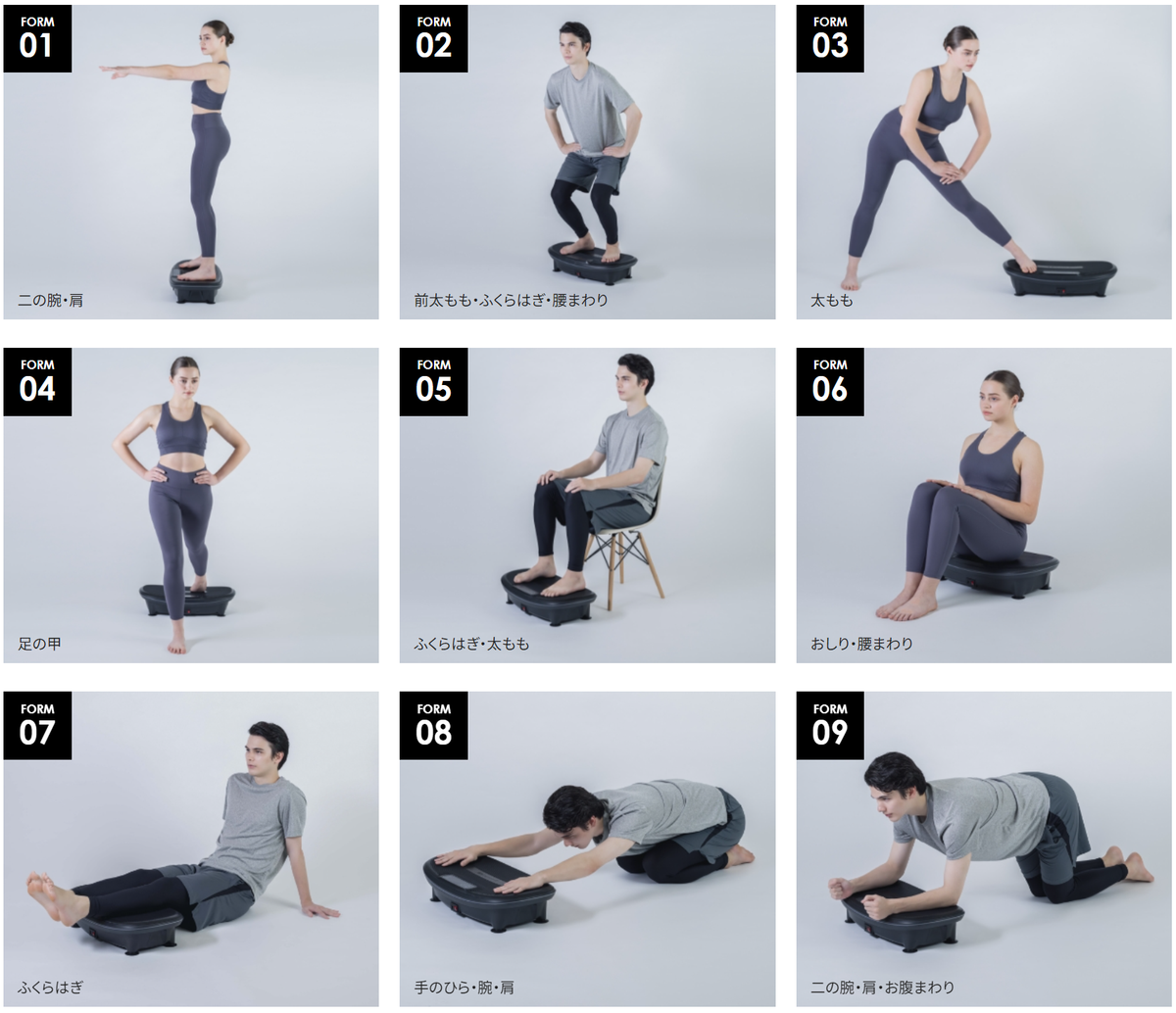 FORM
01
二の腕・肩

FORM
02
前太もも・ふくらはぎ・腰まわり

FORM
03
太もも

FORM
04
足の甲

FORM
05
ふくらはぎ・太もも

FORM
06
おしり・腰まわり

FORM
07
ふくらはぎ

FORM
08
手のひら・腕・肩

FORM
09
二の腕・肩・お腹まわり