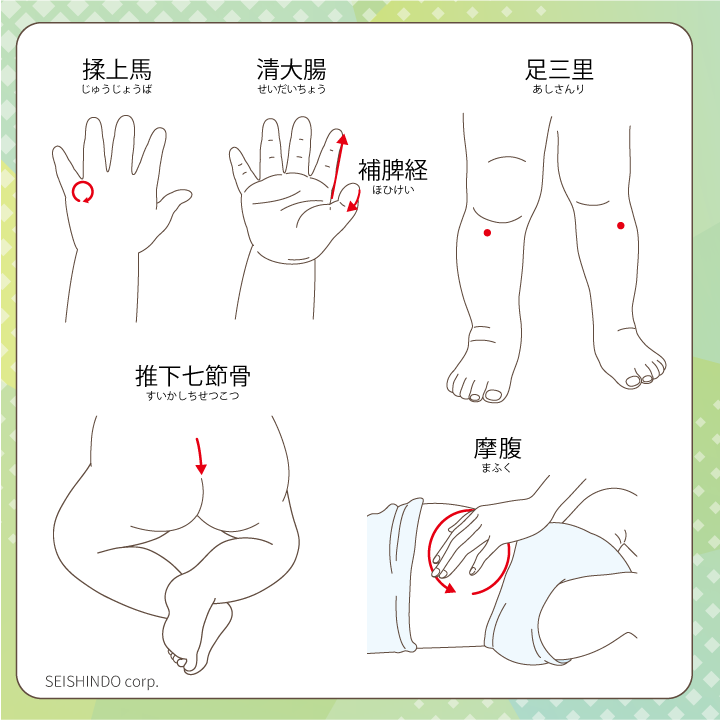 揉上馬
じゅうじょうば

清大腸
せいだいちょう

補脾経
ほひけい

足三里
あしさんり

推下七節骨
すいかしちせつこつ

摩腹
まふく

SEISHINDO corp.