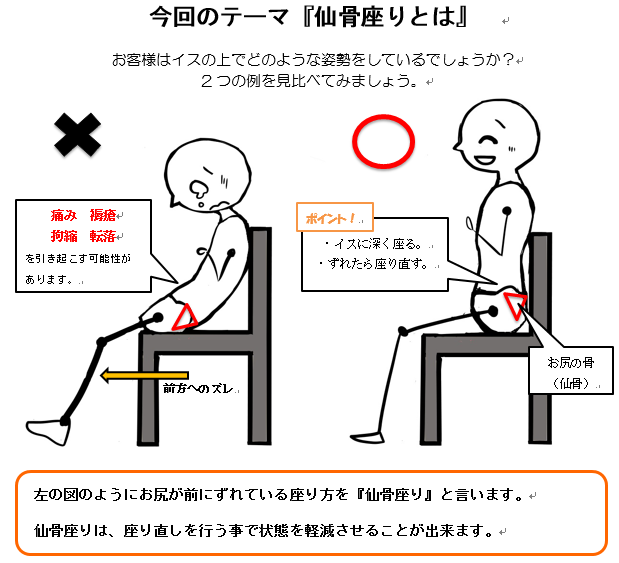 今回のテーマ『仙骨座りとは』

お客様はイスの上でどのような姿勢をしているでしょうか？
２つの例を見比べてみましょう。

痛み　褥瘡
拘縮　転落
を引き起こす可能性があります。

前方へのズレ

ポイント！
・イスに深く座る。
・ずれたら座り直す。

お尻の骨
（仙骨）

左の図のようにお尻が前にずれている座り方を『仙骨座り』と言います。

仙骨座りは、座り直しを行う事で状態を軽減させることが出来ます。