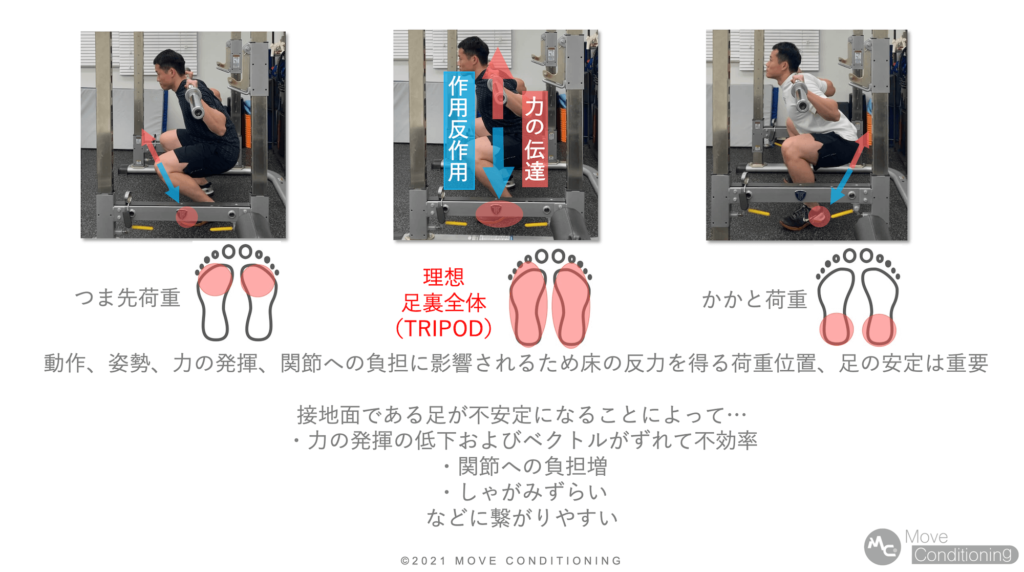 作用反作用

力の伝達

つま先荷重

理想
足裏全体
(TRIPOD)

かかと荷重

動作、姿勢、力の発揮、関節への負担に影響されるため床の反力を得る荷重位置、足の安定は重要

接地面である足が不安定になることによって…
・力の発揮の低下およびベクトルがずれて不効率
・関節への負担増
・しゃがみずらい
などに繋がりやすい

©2021 MOVE CONDITIONING

MC Move Conditioning