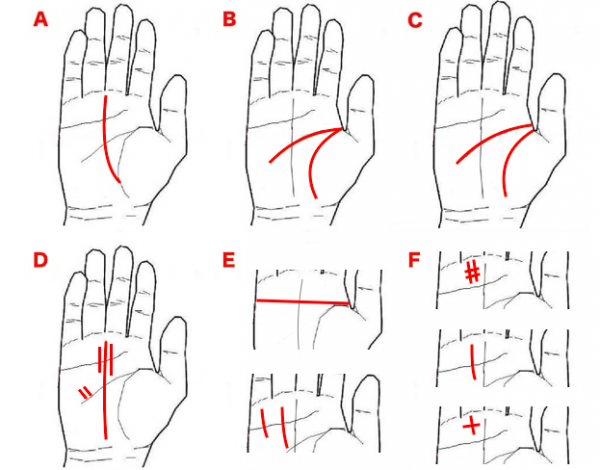 A
B
C
D
E
F