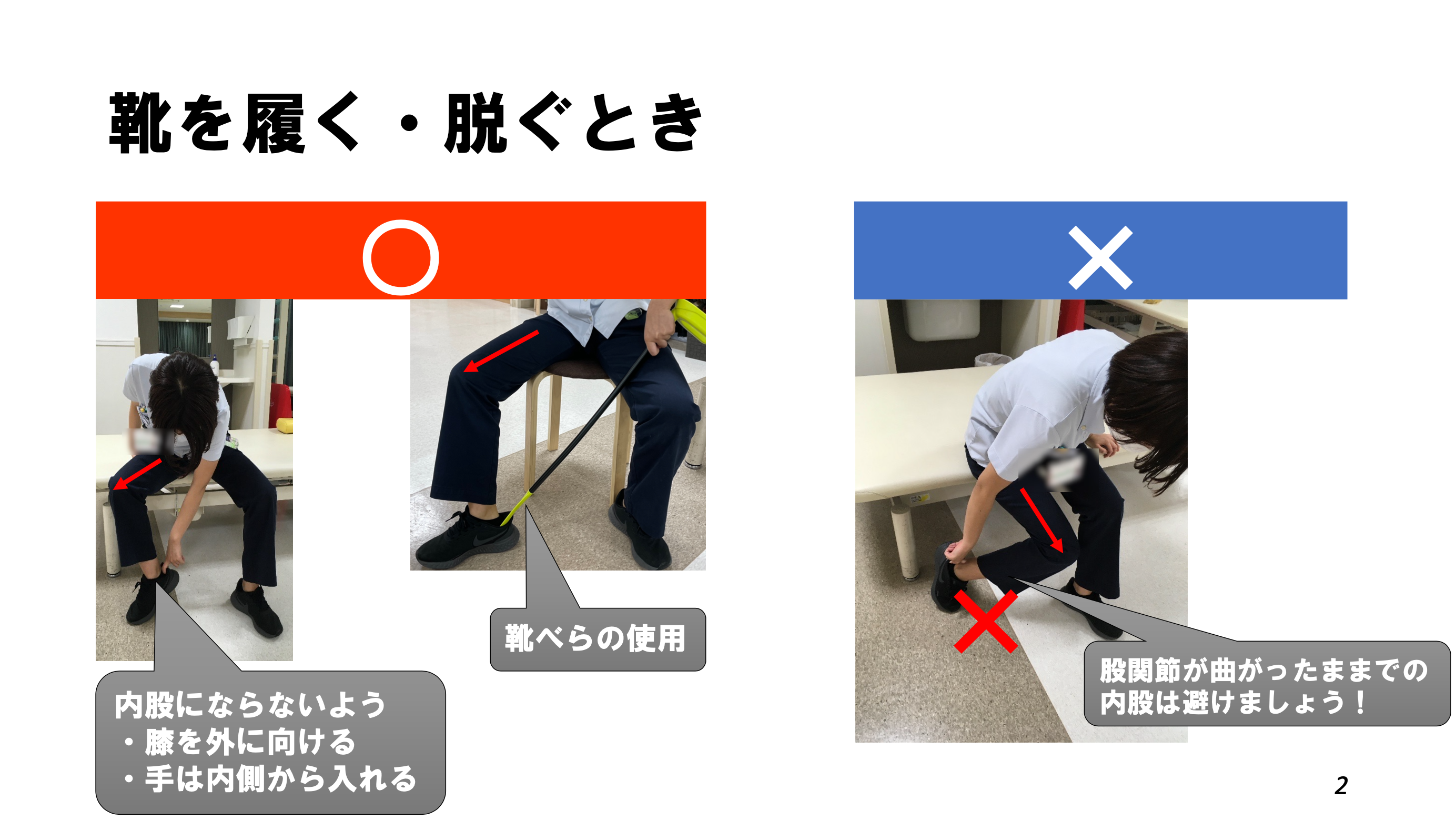 靴を履く・脱ぐとき

○

×

靴べらの使用

内股にならないよう
・膝を外に向ける
・手は内側から入れる

股関節が曲がったままでの内股は避けましょう！

2