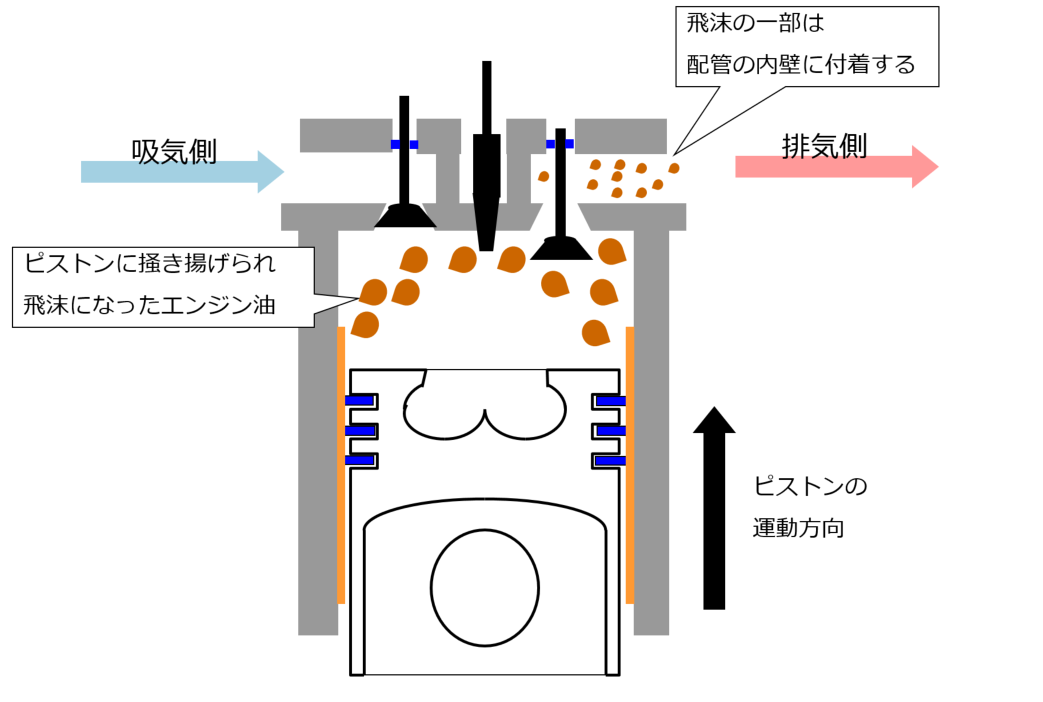 飛沫の一部は
配管の内壁に付着する

吸気側

排気側

ピストンに掻き揚げられ
飛沫になったエンジン油

ピストンの
運動方向