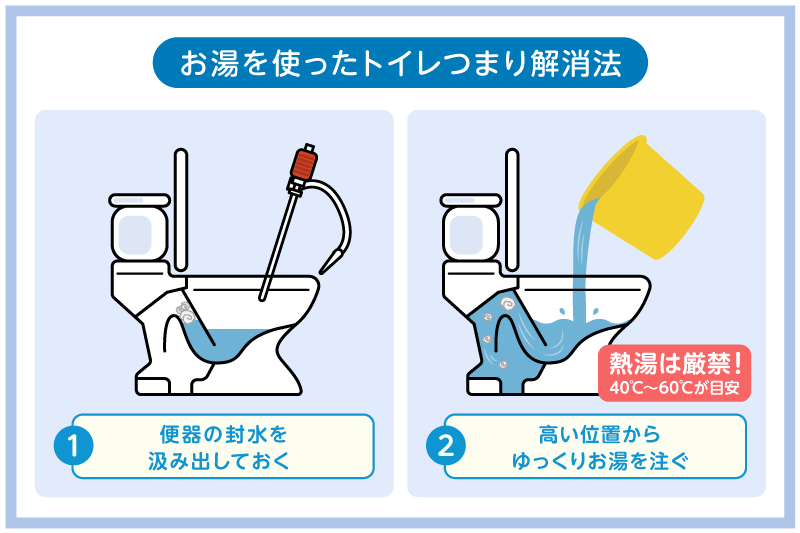 お湯を使ったトイレつまり解消法

1 便器の封水を汲み出しておく

熱湯は厳禁！
40℃〜60℃が目安

2 高い位置からゆっくりお湯を注ぐ