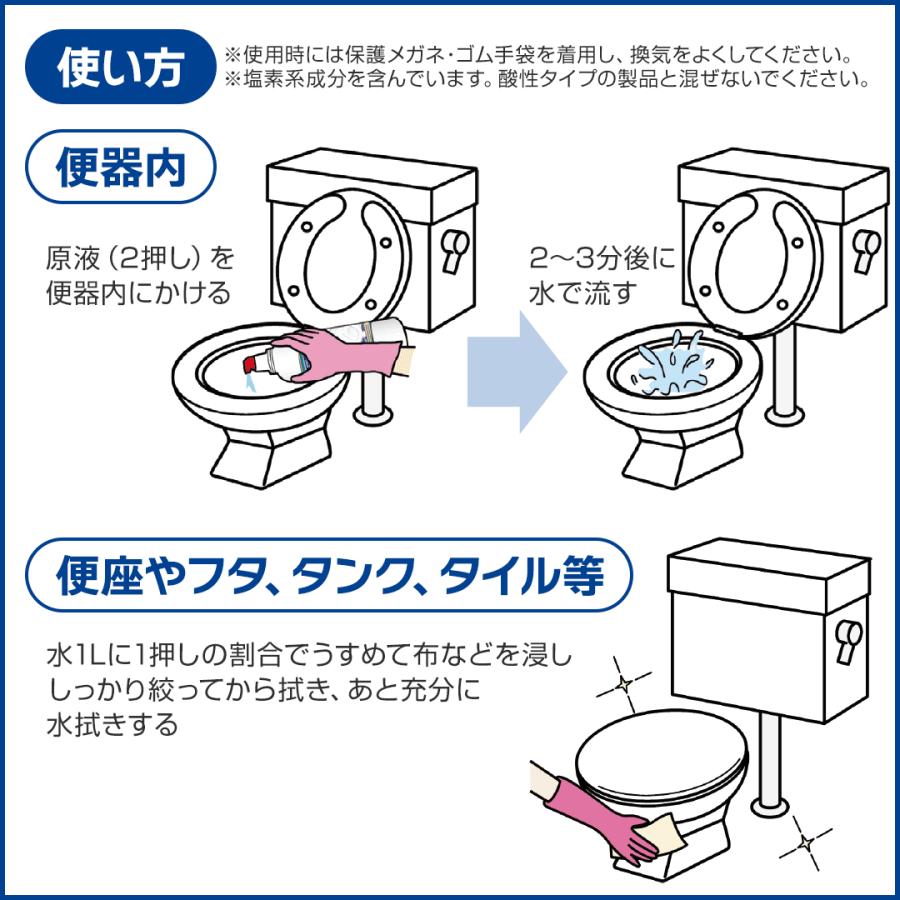 使い方

※使用時には保護メガネ・ゴム手袋を着用し、換気をよくしてください。
※塩素系成分を含んでいます。酸性タイプの製品と混ぜないでください。

便器内

原液（2押し）を便器内にかける

2～3分後に水で流す

便座やフタ、タンク、タイル等

水1Lに1押しの割合でうすめて布などを浸ししっかり絞ってから拭き、あと充分に水拭きする