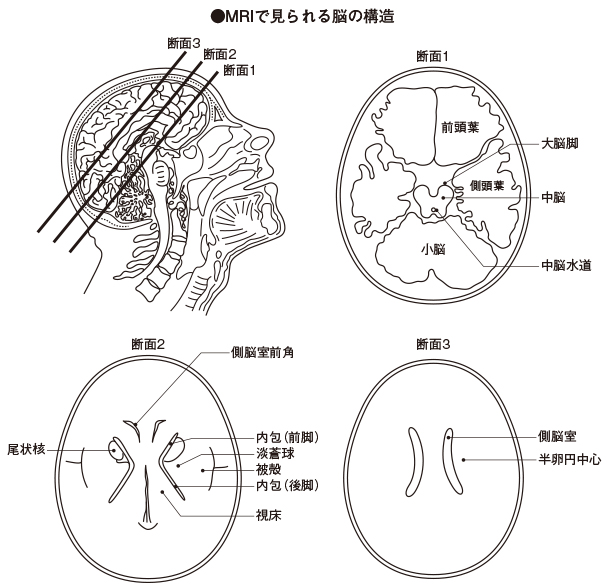 ●MRIで見られる脳の構造

断面3
断面2
断面1

断面1
前頭葉
大脳脚
側頭葉
中脳
小脳
中脳水道

断面2
側脳室前角
尾状核
内包（前脚）
淡蒼球
被殻
内包（後脚）
視床

断面3
側脳室
半卵円中心