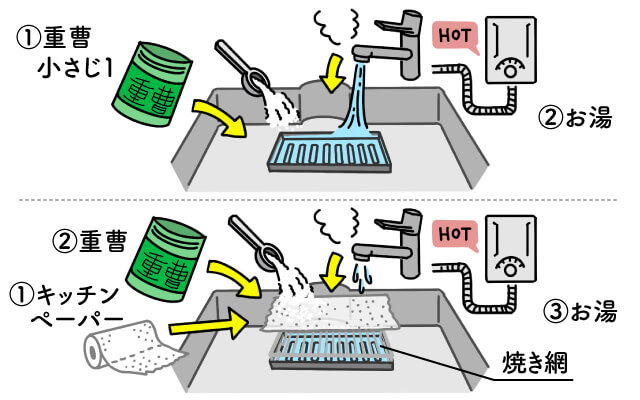 ①重曹
小さじ1

重曹

HOT

②お湯

②重曹

重曹

①キッチンペーパー

HOT

③お湯

焼き網