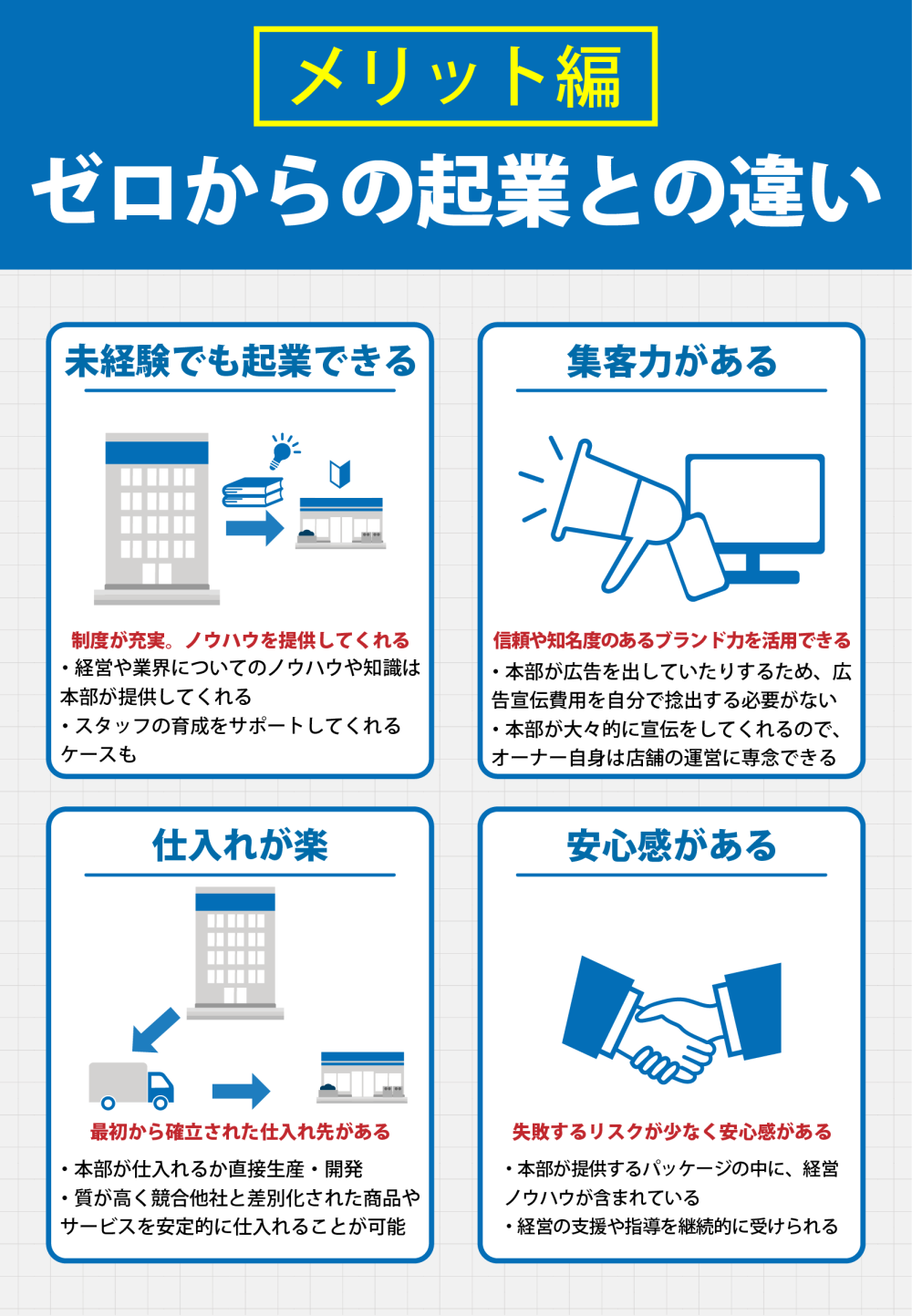 メリット編

ゼロからの起業との違い

未経験でも起業できる

制度が充実。ノウハウを提供してくれる
・経営や業界についてのノウハウや知識は本部が提供してくれる
・スタッフの育成をサポートしてくれるケースも

集客力がある

信頼や知名度のあるブランド力を活用できる
・本部が広告を出していたりするため、広告宣伝費用を自分で捻出する必要がない
・本部が大々的に宣伝をしてくれるので、オーナー自身は店舗の運営に専念できる

仕入れが楽

最初から確立された仕入れ先がある
・本部が仕入れるか直接生産・開発
・質が高く競合他社と差別化された商品やサービスを安定的に仕入れることが可能

安心感がある

失敗するリスクが少なく安心感がある
・本部が提供するパッケージの中に、経営ノウハウが含まれている
・経営の支援や指導を継続的に受けられる