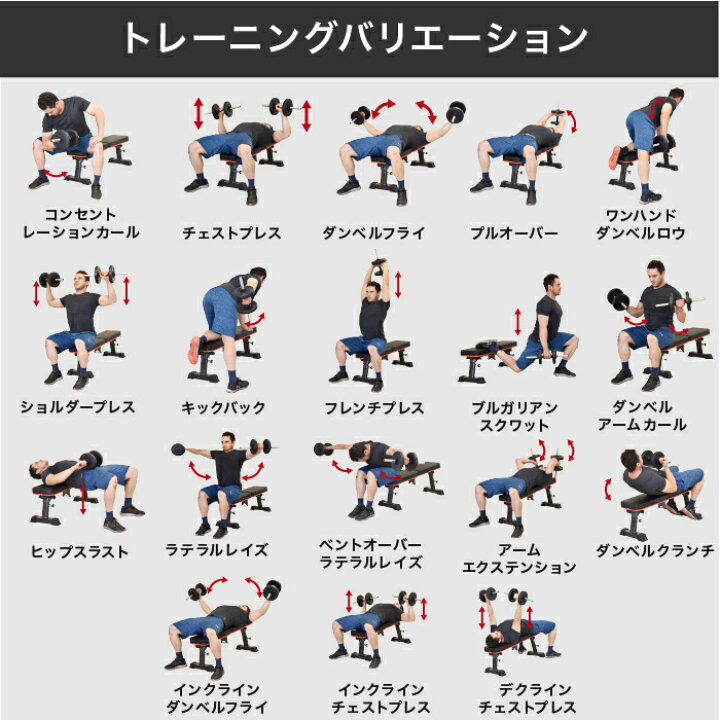 トレーニングバリエーション

コンセントレーションカール

チェストプレス

ダンベルフライ

プルオーバー

ワンハンドダンベルロウ

ショルダープレス

キックバック

フレンチプレス

ブルガリアンスクワット

ダンベルアームカール

ヒップスラスト

ラテラルレイズ

ベントオーバーラテラルレイズ

アームエクステンション

ダンベルクランチ

インクラインダンベルフライ

インクラインチェストプレス

デクラインチェストプレス