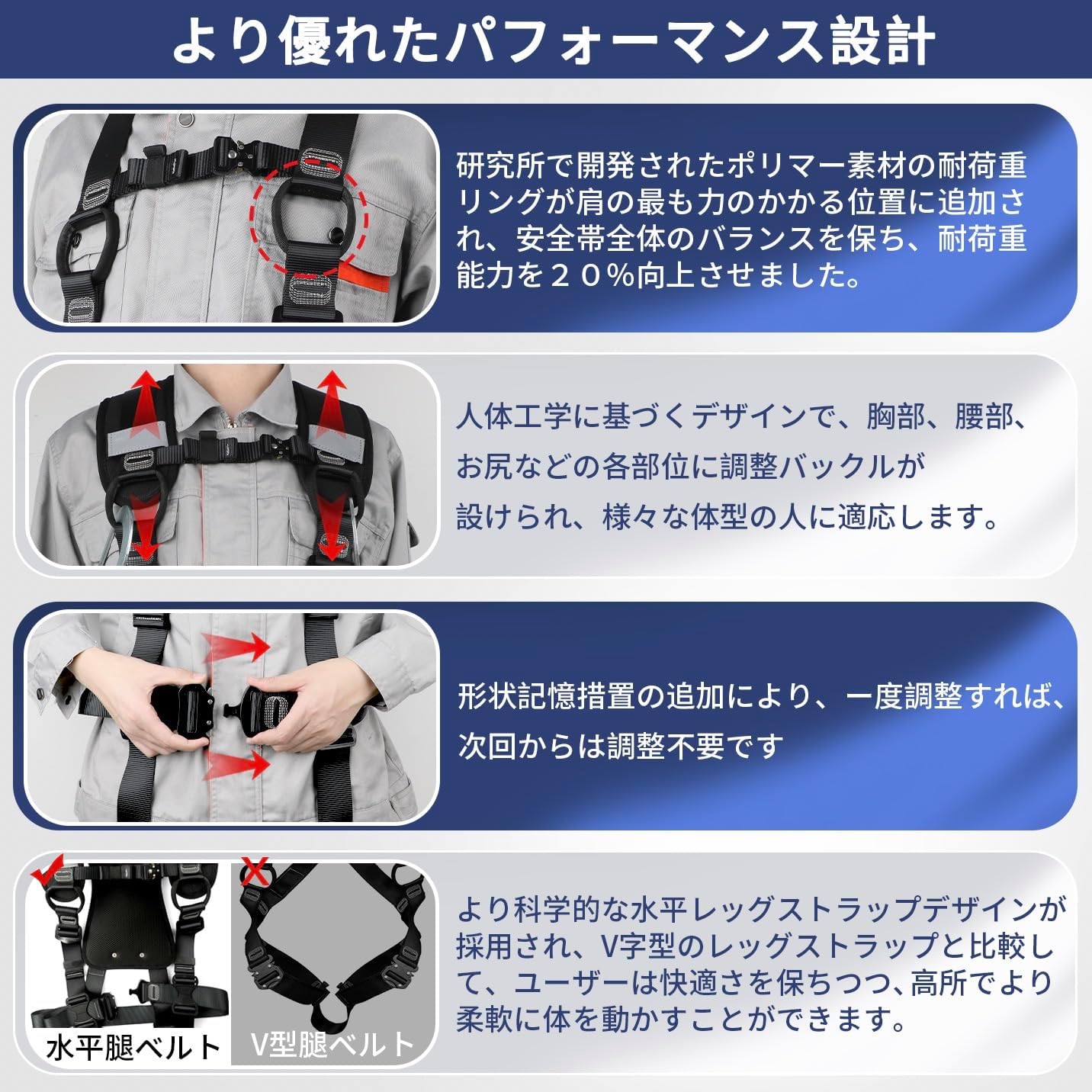 より優れたパフォーマンス設計

研究所で開発されたポリマー素材の耐荷重リングが肩の最も力のかかる位置に追加され、安全帯全体のバランスを保ち、耐荷重能力を２０%向上させました。

人体工学に基づくデザインで、胸部、腰部、お尻などの各部位に調整バックルが設けられ、様々な体型の人に適応します。

形状記憶措置の追加により、一度調整すれば、次回からは調整不要です

水平腿ベルト

V型腿ベルト

より科学的な水平レッグストラップデザインが採用され、V字型のレッグストラップと比較して、ユーザーは快適さを保ちつつ、高所でより柔軟に体を動かすことができます。