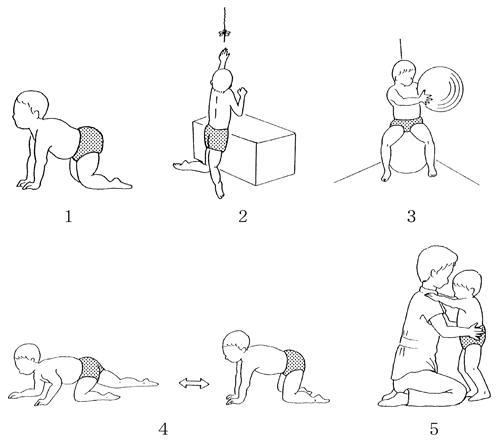 1

2

3

4

5