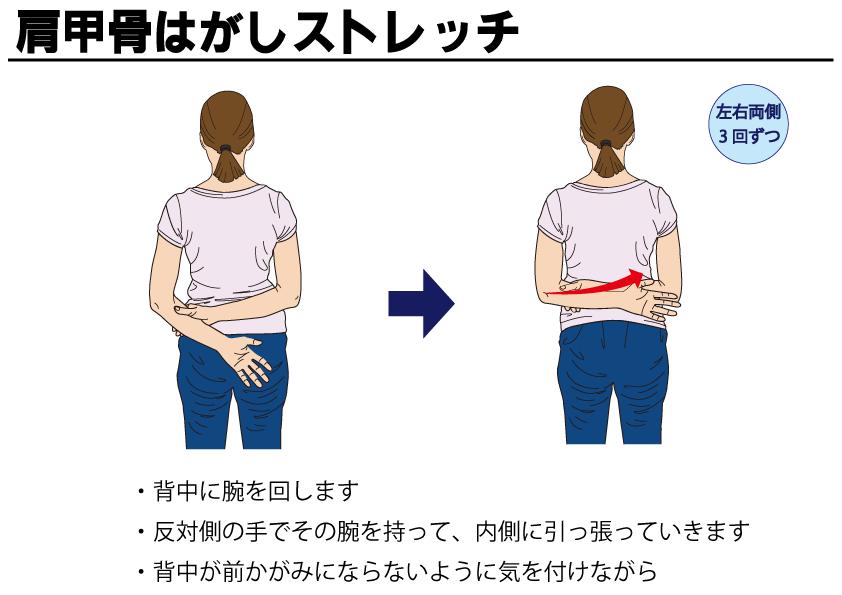 肩甲骨はがしストレッチ

左右両側
3回ずつ

・背中に腕を回します
・反対側の手でその腕を持って、内側に引っ張っていきます
・背中が前かがみにならないように気を付けながら