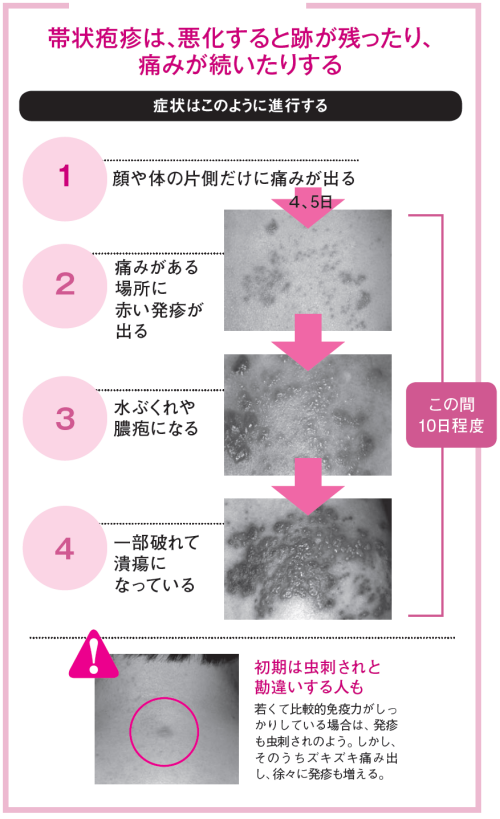 帯状疱疹は、悪化すると跡が残ったり、痛みが続いたりする

症状はこのように進行する

1
顔や体の片側だけに痛みが出る

4、5日

2
痛みがある場所に赤い発疹が出る

3
水ぶくれや膿疱になる

4
一部破れて潰瘍になっている

この間10日程度

!

初期は虫刺されと勘違いする人も

若くて比較的免疫力がしっかりしている場合は、発疹も虫刺されのよう。しかし、そのうちズキズキ痛み出し、徐々に発疹も増える。