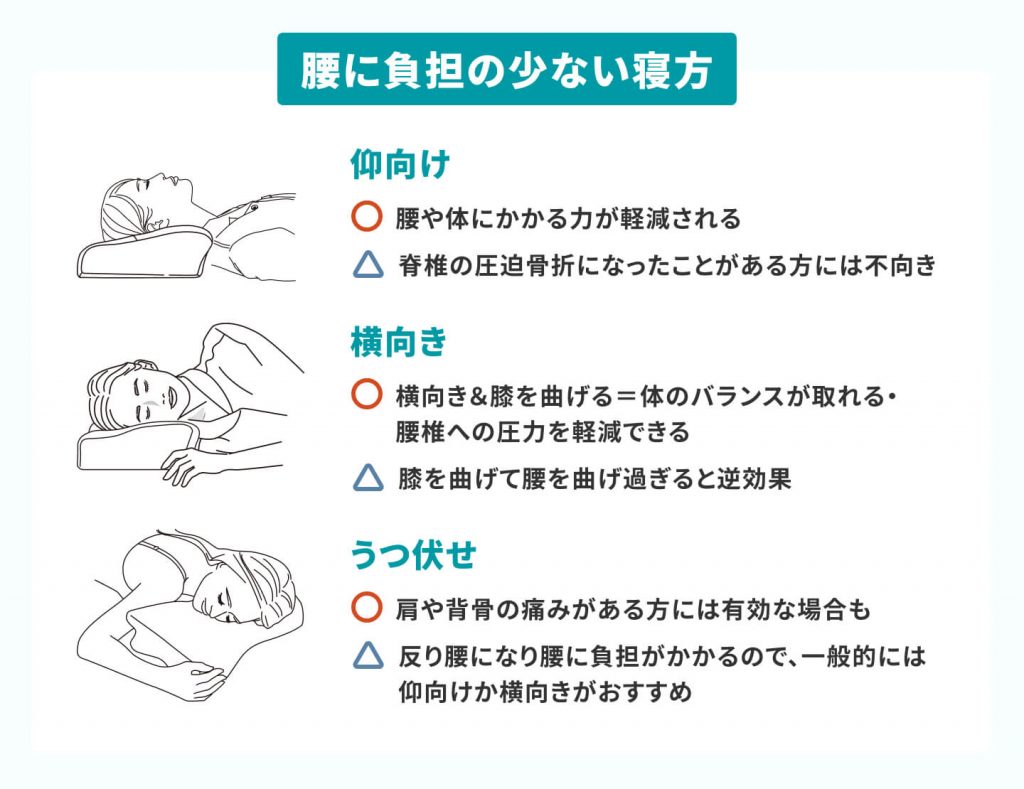 腰に負担の少ない寝方

仰向け

○ 腰や体にかかる力が軽減される

△ 脊椎の圧迫骨折になったことがある方には不向き

横向き

○ 横向き&膝を曲げる＝体のバランスが取れる・腰椎への圧力を軽減できる

△ 膝を曲げて腰を曲げ過ぎると逆効果

うつ伏せ

○ 肩や背骨の痛みがある方には有効な場合も

△ 反り腰になり腰に負担がかかるので、一般的には仰向けか横向きがおすすめ