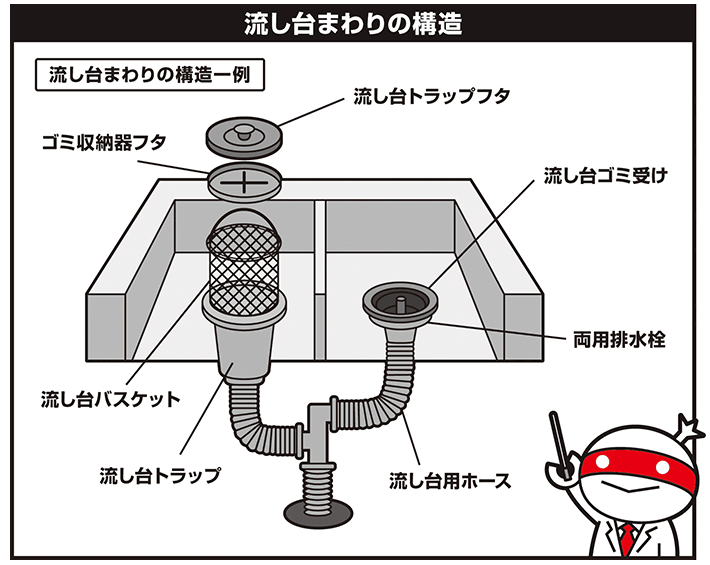 流し台まわりの構造

流し台まわりの構造一例

流し台トラップフタ

ゴミ収納器フタ

流し台ゴミ受け

両用排水栓

流し台バスケット

流し台トラップ

流し台用ホース