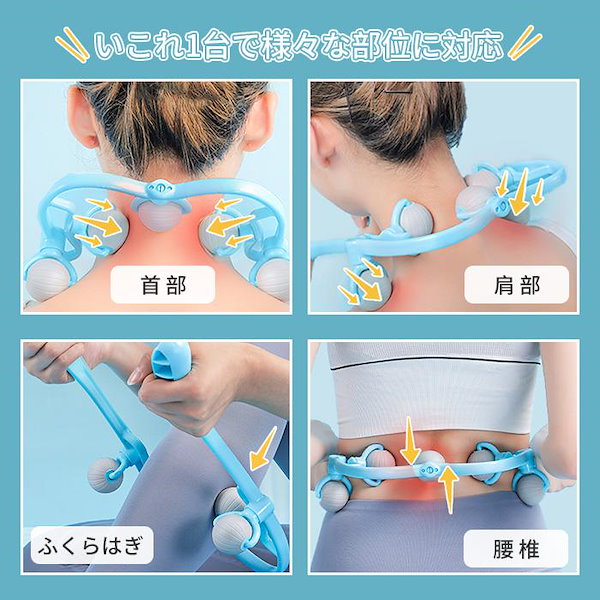 いこれ1台で様々な部位に対応

首部

肩部

ふくらはぎ

腰椎