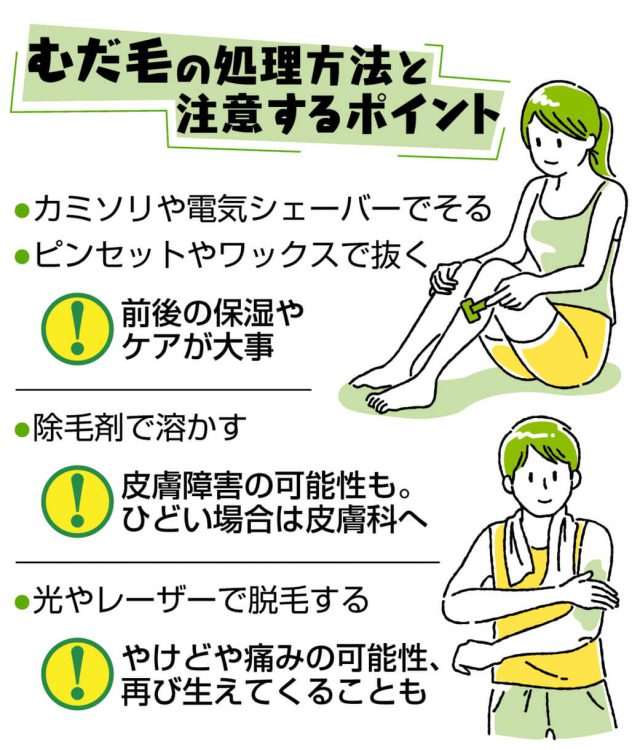 むだ毛の処理方法と注意するポイント

●カミソリや電気シェーバーでそる
●ピンセットやワックスで抜く

!
前後の保湿やケアが大事

●除毛剤で溶かす

!
皮膚障害の可能性も。ひどい場合は皮膚科へ

●光やレーザーで脱毛する

!
やけどや痛みの可能性、再び生えてくることも