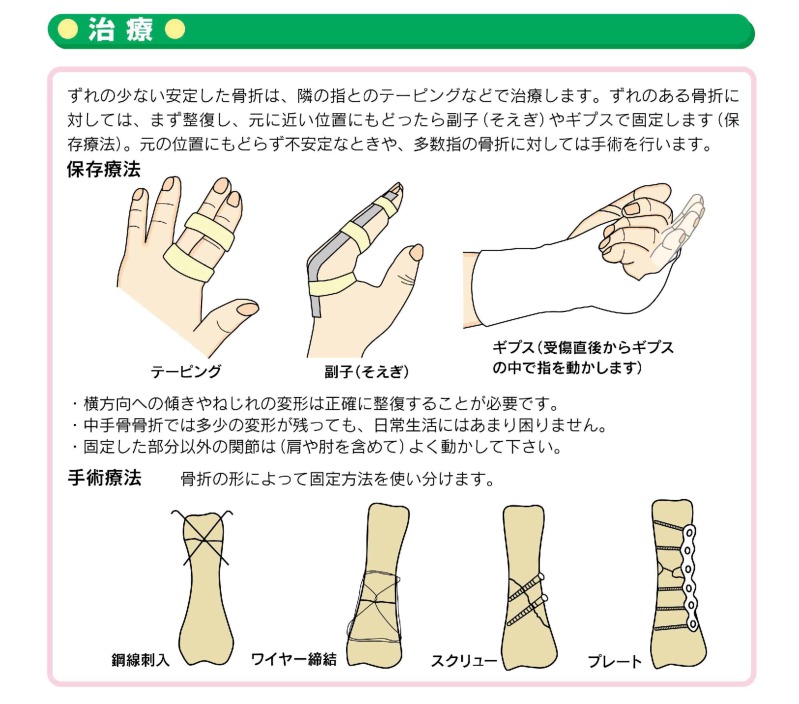 治療

ずれの少ない安定した骨折は、隣の指とのテーピングなどで治療します。ずれのある骨折に対しては、まず整復し、元に近い位置にもどったら副子（そえぎ）やギプスで固定します（保存療法）。元の位置にもどらず不安定なときや、多数指の骨折に対しては手術を行います。

保存療法

テーピング

副子（そえぎ）

ギプス（受傷直後からギプスの中で指を動かします）

・横方向への傾きやねじれの変形は正確に整復することが必要です。
・中手骨骨折では多少の変形が残っても、日常生活にはあまり困りません。
・固定した部分以外の関節は（肩や肘を含めて）よく動かして下さい。

手術療法　骨折の形によって固定方法を使い分けます。

鋼線刺入

ワイヤー締結

スクリュー

プレート