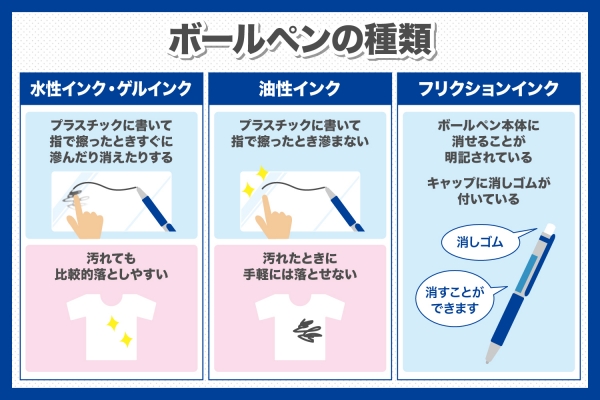 ボールペンの種類

水性インク・ゲルインク

プラスチックに書いて指で擦ったときすぐに滲んだり消えたりする

汚れても比較的落としやすい

油性インク

プラスチックに書いて指で擦ったとき滲まない

汚れたときに手軽には落とせない

フリクションインク

ボールペン本体に消せることが明記されている

キャップに消しゴムが付いている

消しゴム

消すことができます