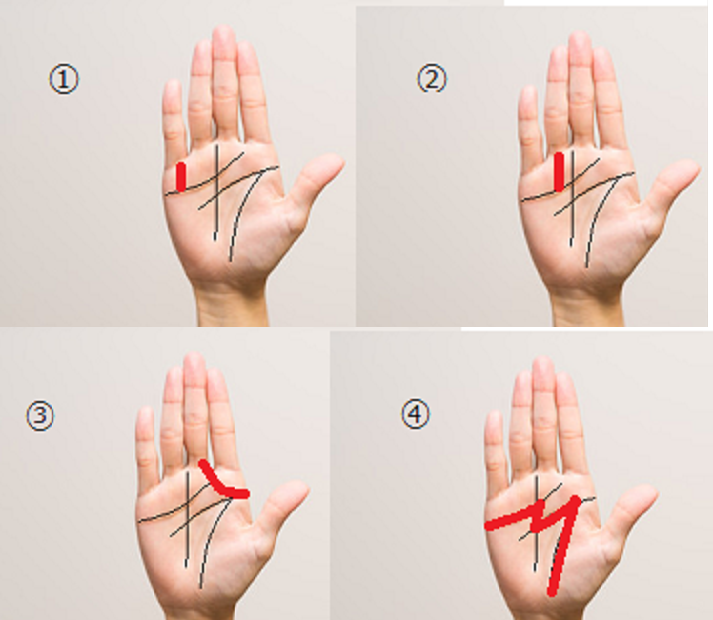 ①
②
③
④