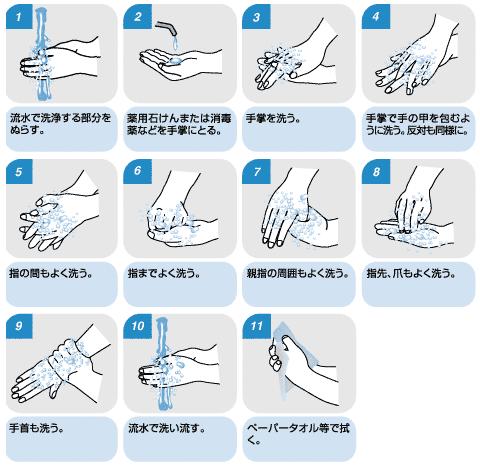 1
流水で洗浄する部分をぬらす。

2
薬用石けんまたは消毒薬などを手掌にとる。

3
手掌を洗う。

4
手掌で手の甲を包むように洗う。反対も同様に。

5
指の間もよく洗う。

6
指までよく洗う。

7
親指の周囲もよく洗う。

8
指先、爪もよく洗う。

9
手首も洗う。

10
流水で洗い流す。

11
ペーパータオル等で拭く。