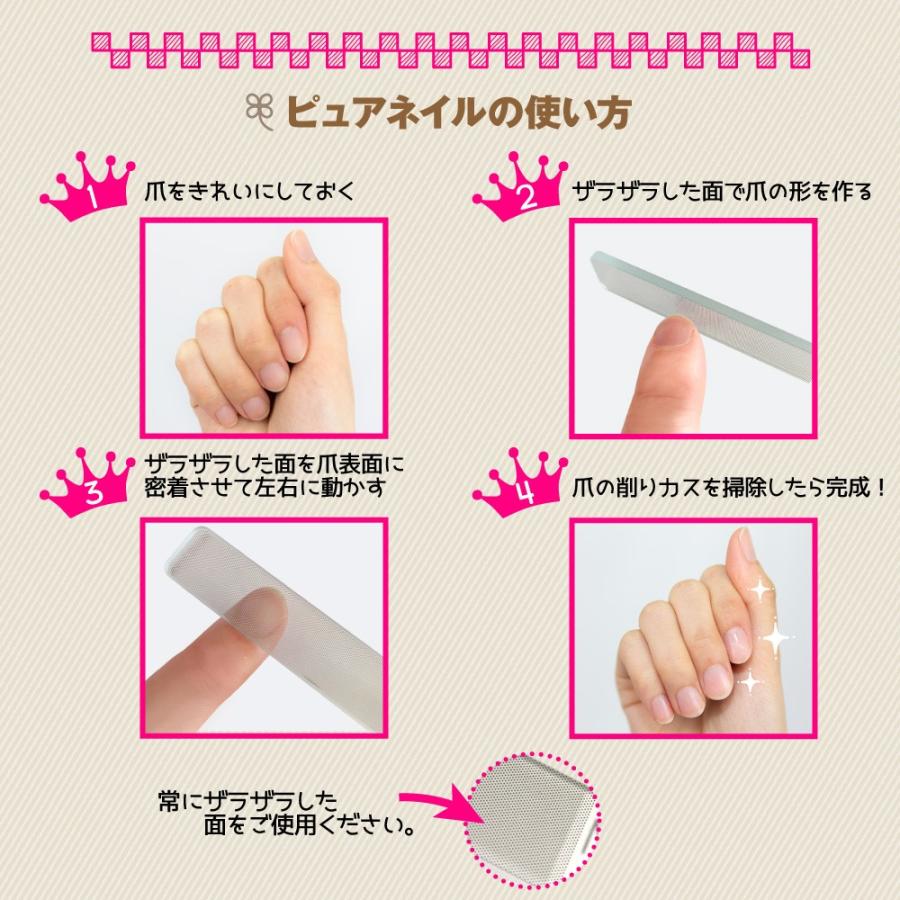 ピュアネイルの使い方

1 爪をきれいにしておく

2 ザラザラした面で爪の形を作る

3 ザラザラした面を爪表面に密着させて左右に動かす

4 爪の削りカスを掃除したら完成！

常にザラザラした面をご使用ください。