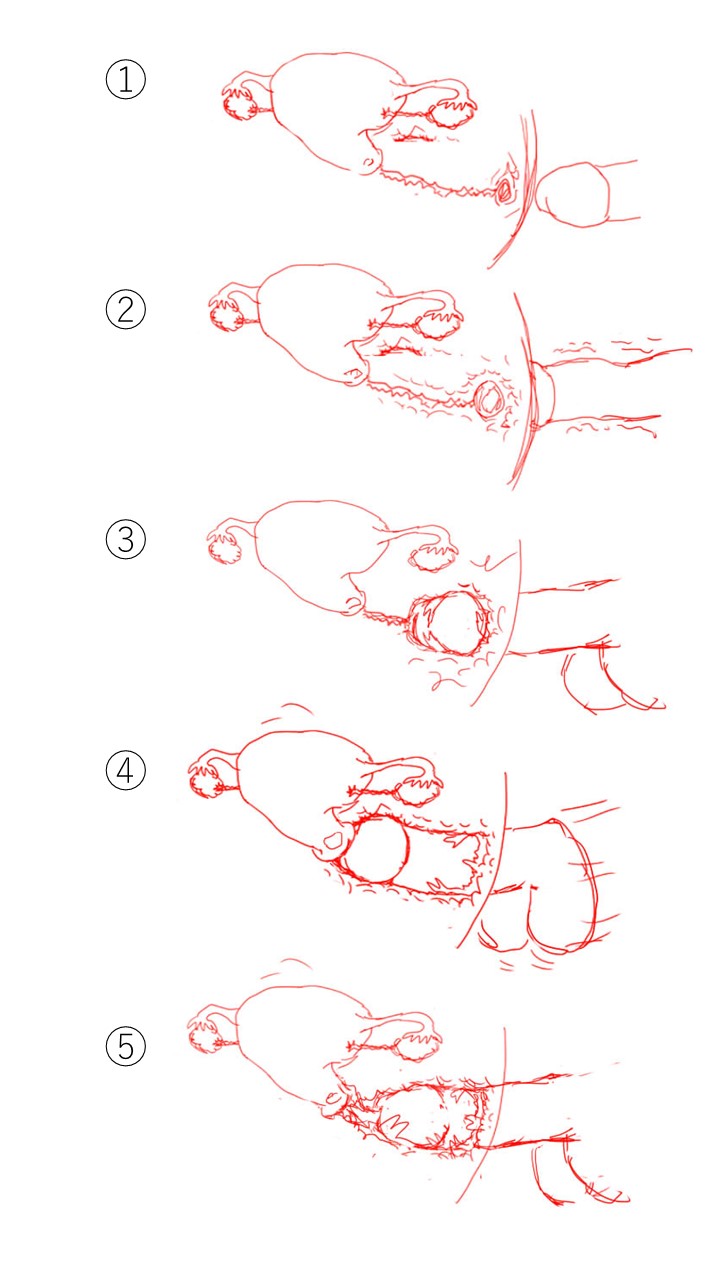 ①

②

③

④

⑤