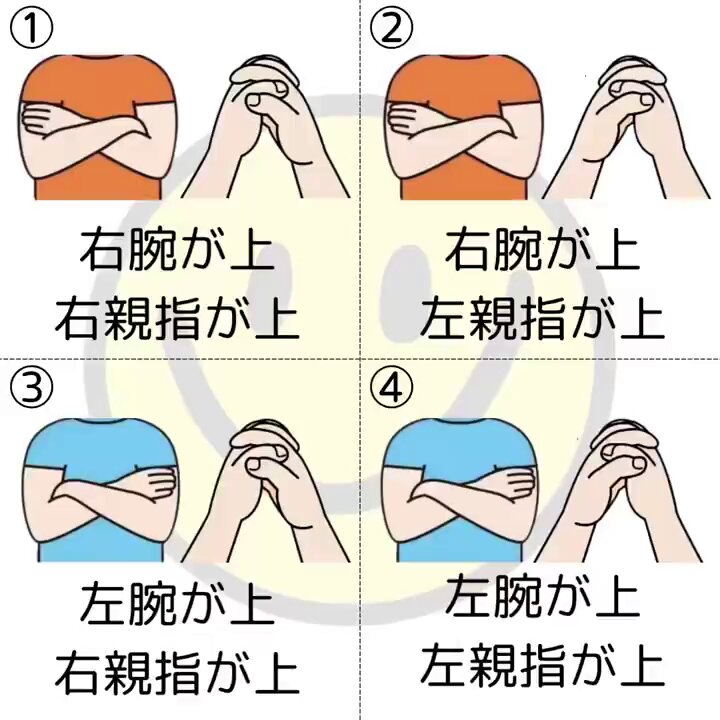 ①

右腕が上
右親指が上

②

右腕が上
左親指が上

③

左腕が上
右親指が上

④

左腕が上
左親指が上