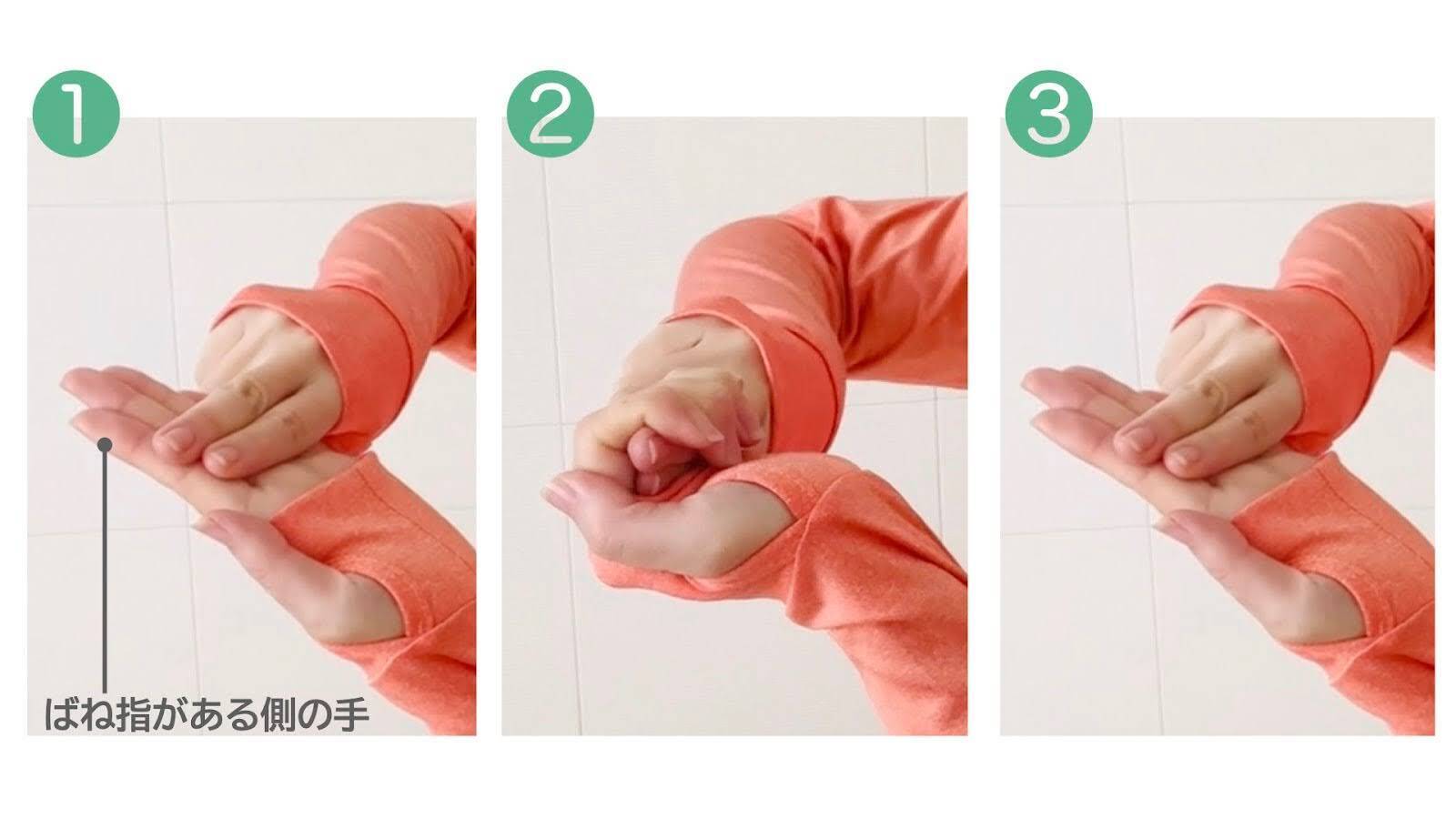 1

ばね指がある側の手

2

3