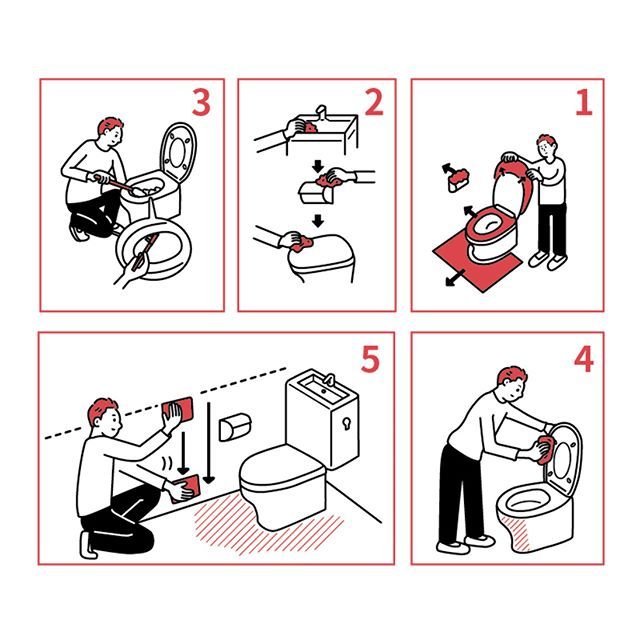 3

2

1

5

4