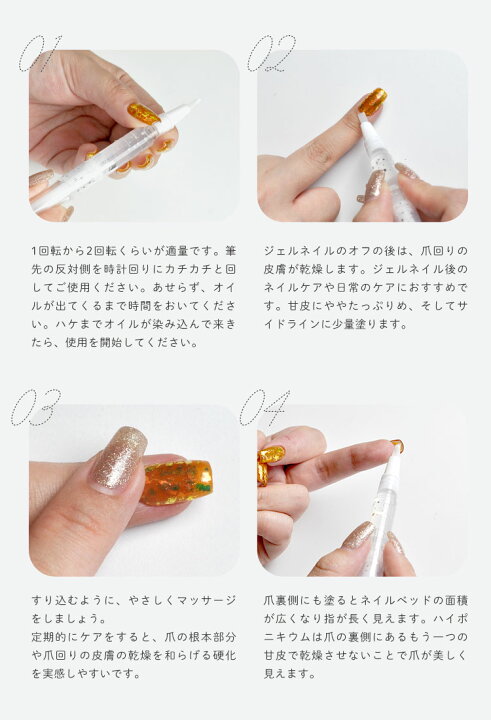 01

1回転から2回転くらいが適量です。筆先の反対側を時計回りにカチカチと回してご使用ください。あせらず、オイルが出てくるまで時間をおいてください。ハケまでオイルが染み込んで来きたら、使用を開始してください。

02

ジェルネイルのオフの後は、爪回りの皮膚が乾燥します。ジェルネイル後のネイルケアや日常のケアにおすすめです。甘皮にややたっぷりめ、そしてサイドラインに少量塗ります。

03

すり込むように、やさしくマッサージをしましょう。
定期的にケアをすると、爪の根本部分や爪回りの皮膚の乾燥を和らげる硬化を実感しやすいです。

04

爪裏側にも塗るとネイルベッドの面積が広くなり指が長く見えます。ハイポニキウムは爪の裏側にあるもう一つの甘皮で乾燥させないことで爪が美しく見えます。