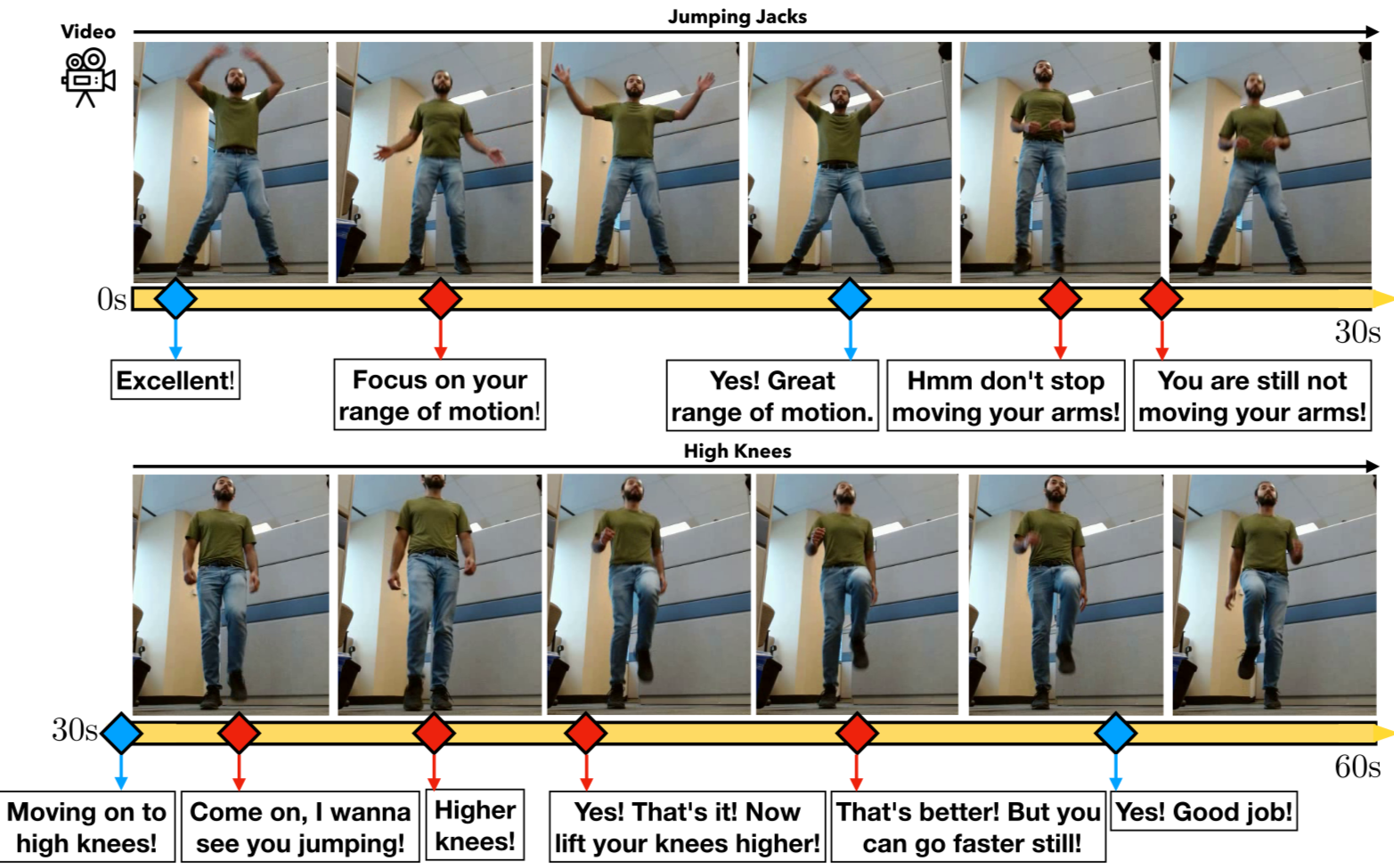 Video

Jumping Jacks

0s

30s

Excellent!

Focus on your range of motion!

Yes! Great range of motion.

Hmm don't stop moving your arms!

You are still not moving your arms!

High Knees

30s

60s

Moving on to high knees!

Come on, I wanna see you jumping!

Higher knees!

Yes! That's it! Now lift your knees higher!

That's better! But you can go faster still!

Yes! Good job!