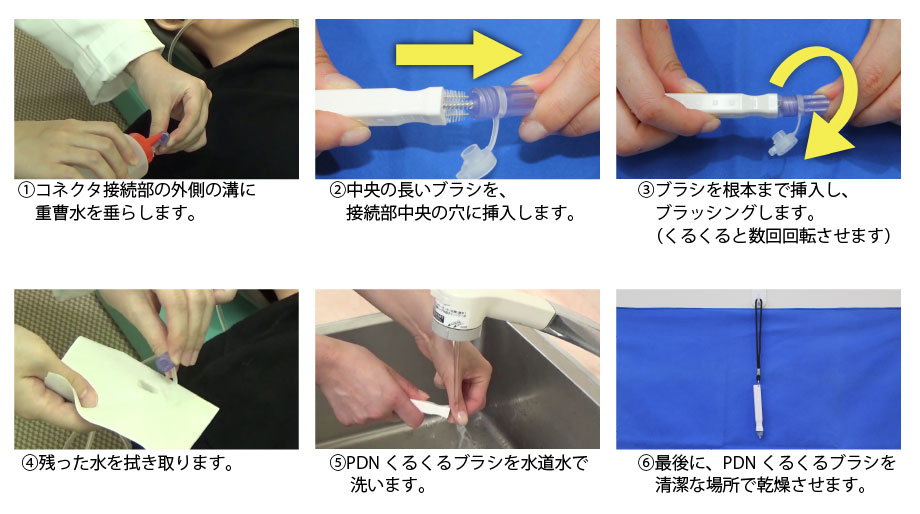 ①コネクタ接続部の外側の溝に重曹水を垂らします。

②中央の長いブラシを、接続部中央の穴に挿入します。

③ブラシを根本まで挿入し、ブラッシングします。（くるくると数回回転させます）

④残った水を拭き取ります。

⑤PDN くるくるブラシを水道水で洗います。

⑥最後に、PDN くるくるブラシを清潔な場所で乾燥させます。