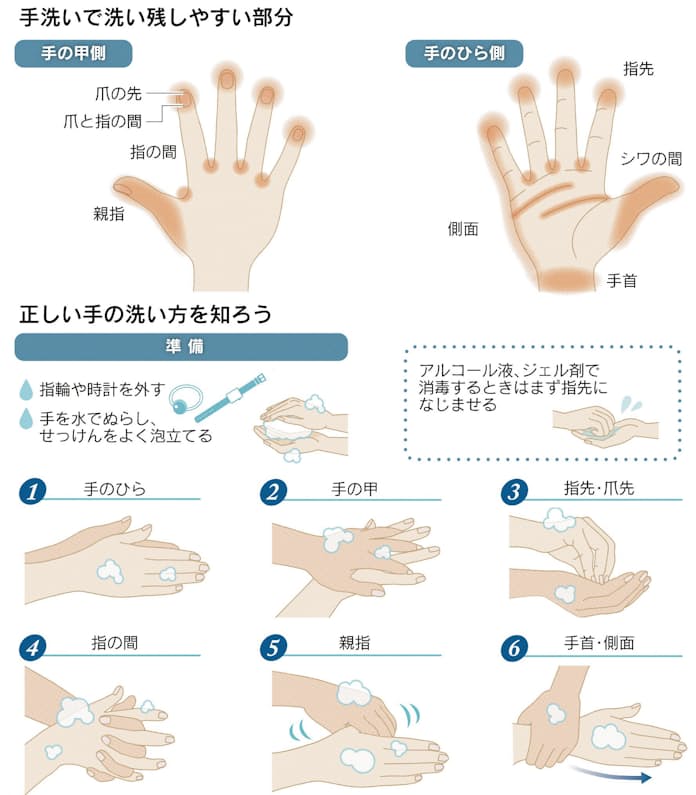 手洗いで洗い残しやすい部分

手の甲側

爪の先
爪と指の間
指の間
親指

手のひら側

指先
シワの間
側面
手首

正しい手の洗い方を知ろう

準備

指輪や時計を外す
手を水でぬらし、せっけんをよく泡立てる

アルコール液、ジェル剤で消毒するときはまず指先になじませる

1 手のひら
2 手の甲
3 指先・爪先
4 指の間
5 親指
6 手首・側面