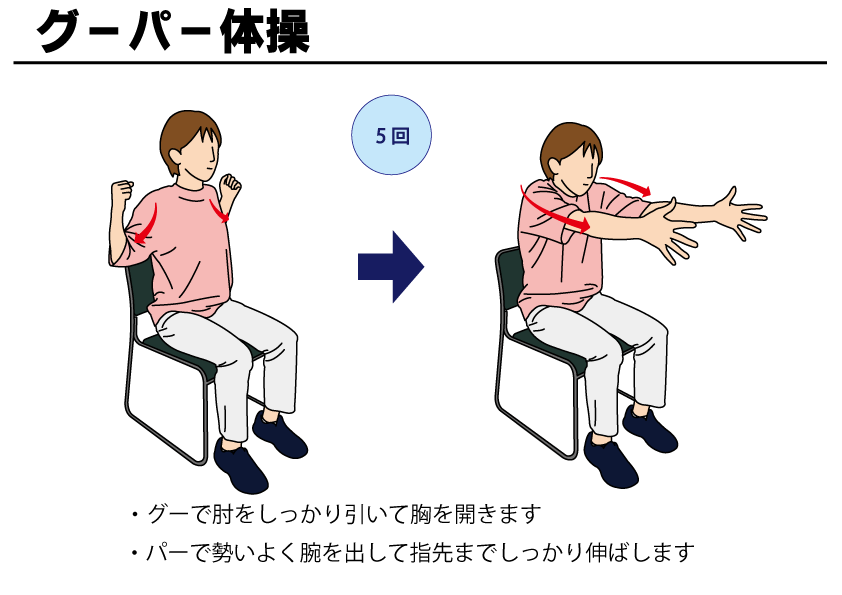 グーパー体操

5回

・グーで肘をしっかり引いて胸を開きます

・パーで勢いよく腕を出して指先までしっかり伸ばします